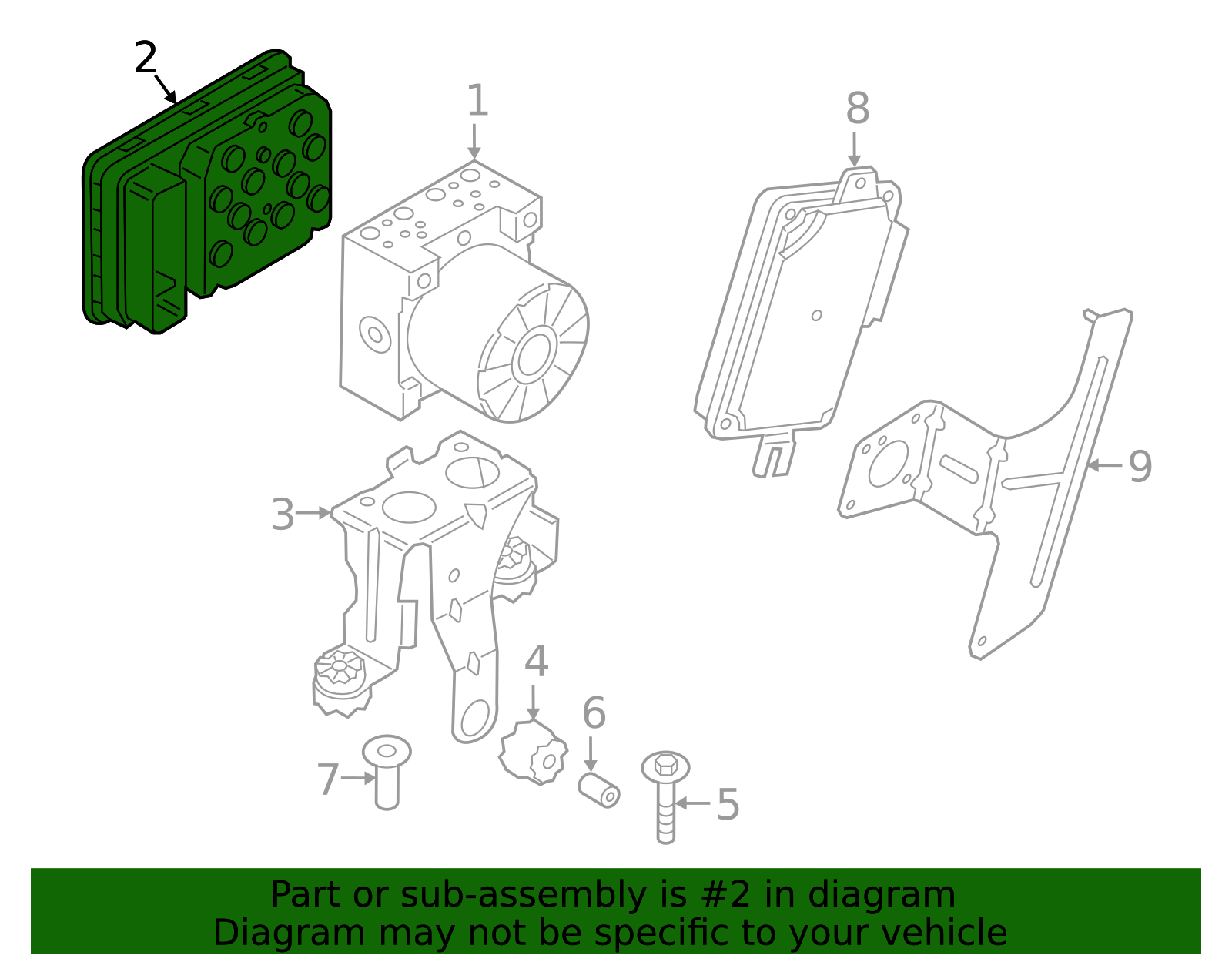 2
1
8
3
9
4
6
7
5

Part or sub-assembly is #2 in diagram
Diagram may not be specific to your vehicle