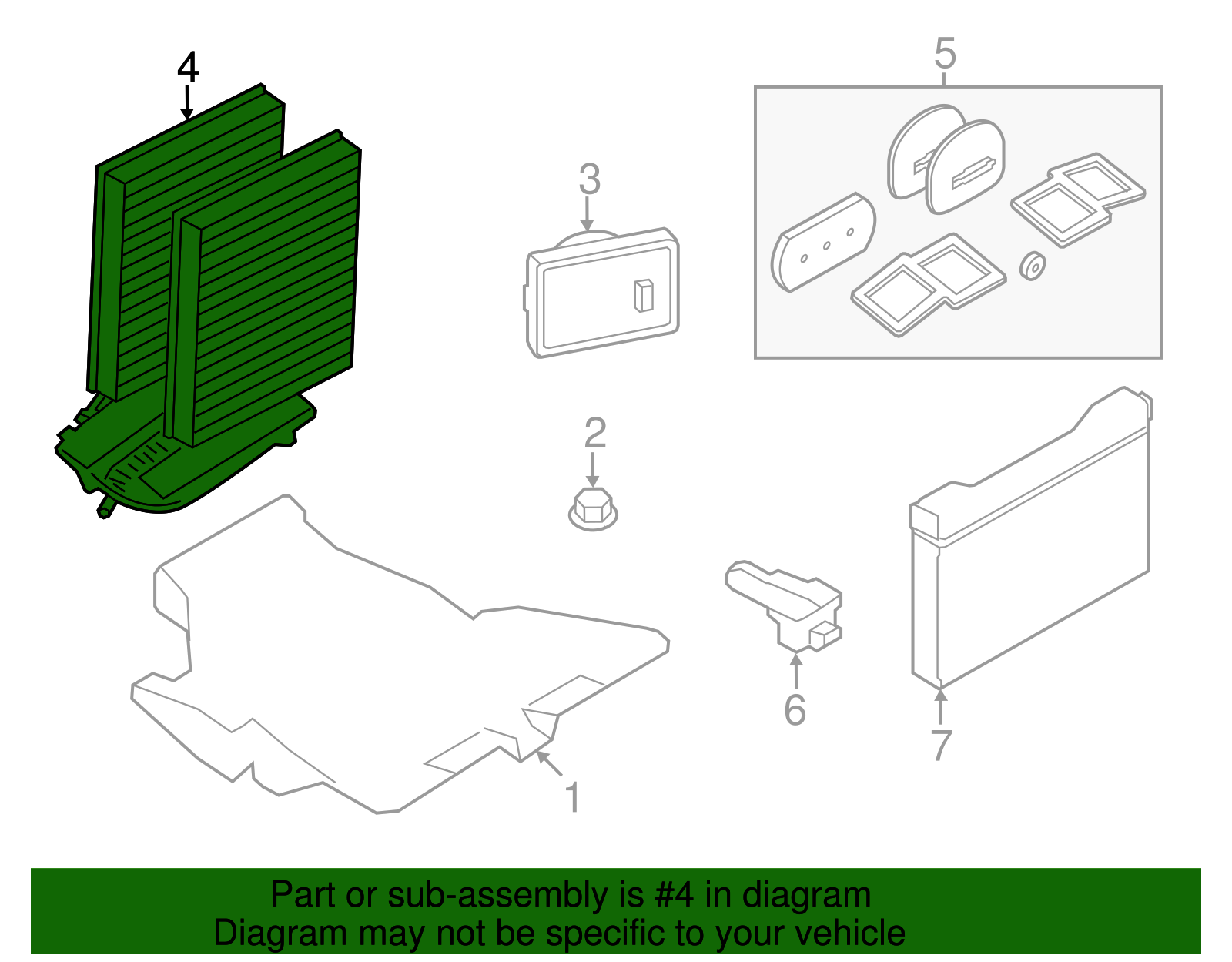 4
5
3
2
6
7
1

Part or sub-assembly is #4 in diagram
Diagram may not be specific to your vehicle