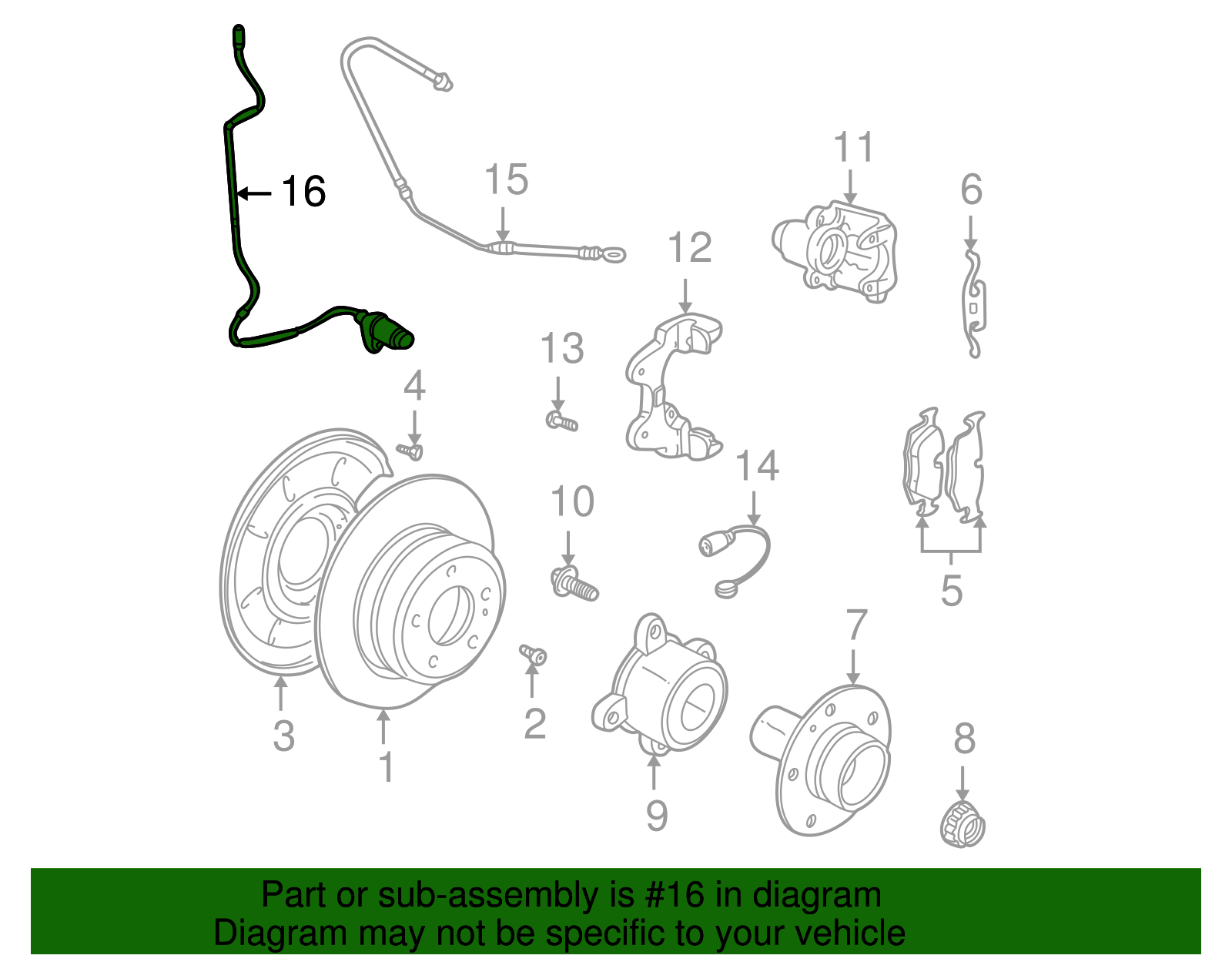 16
15
11
6
12
13
4
14
10
5
7
3
1
2
9
8

Part or sub-assembly is #16 in diagram
Diagram may not be specific to your vehicle