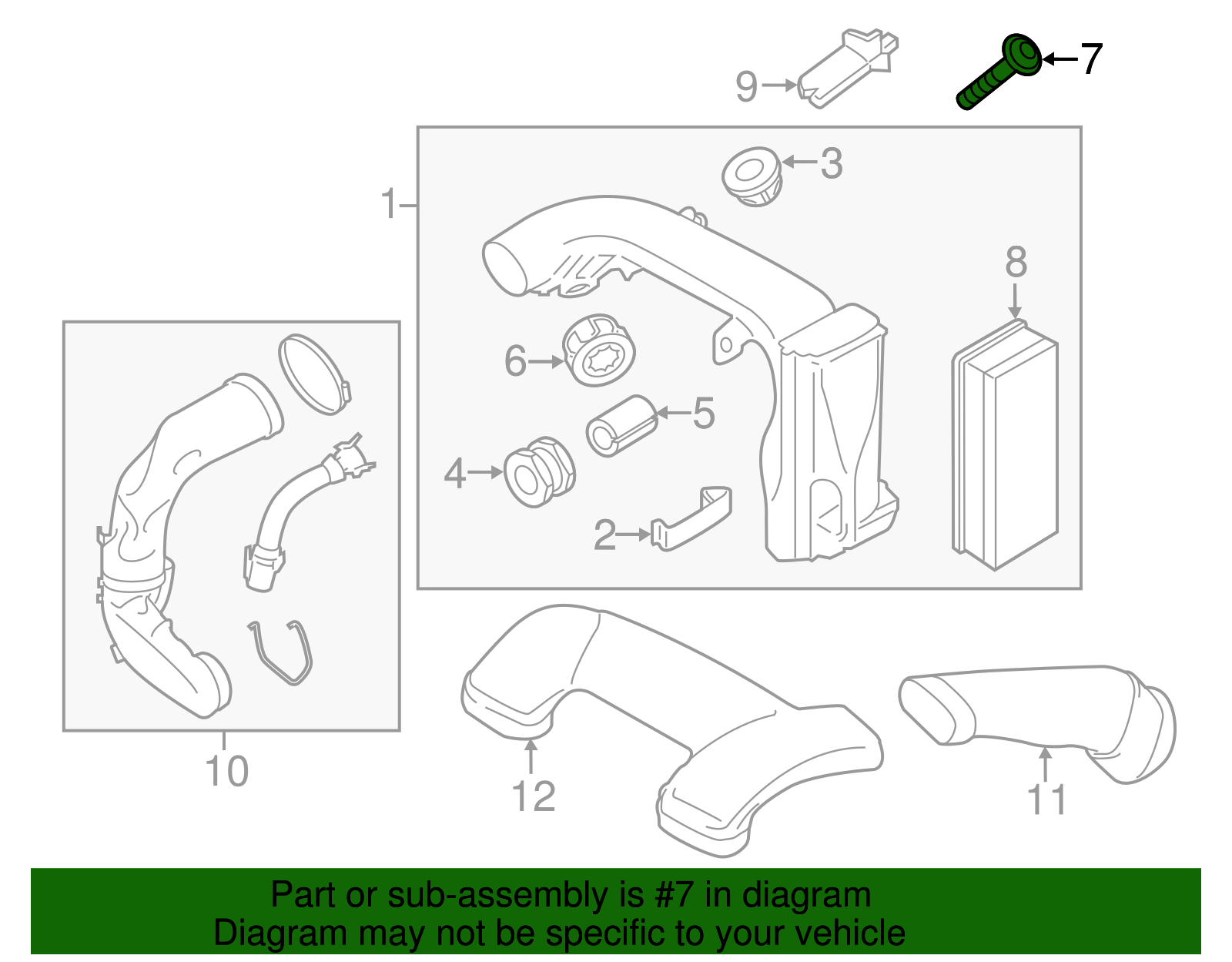 9
7
3
1
8
6
5
4
2
10
12
11

Part or sub-assembly is #7 in diagram
Diagram may not be specific to your vehicle