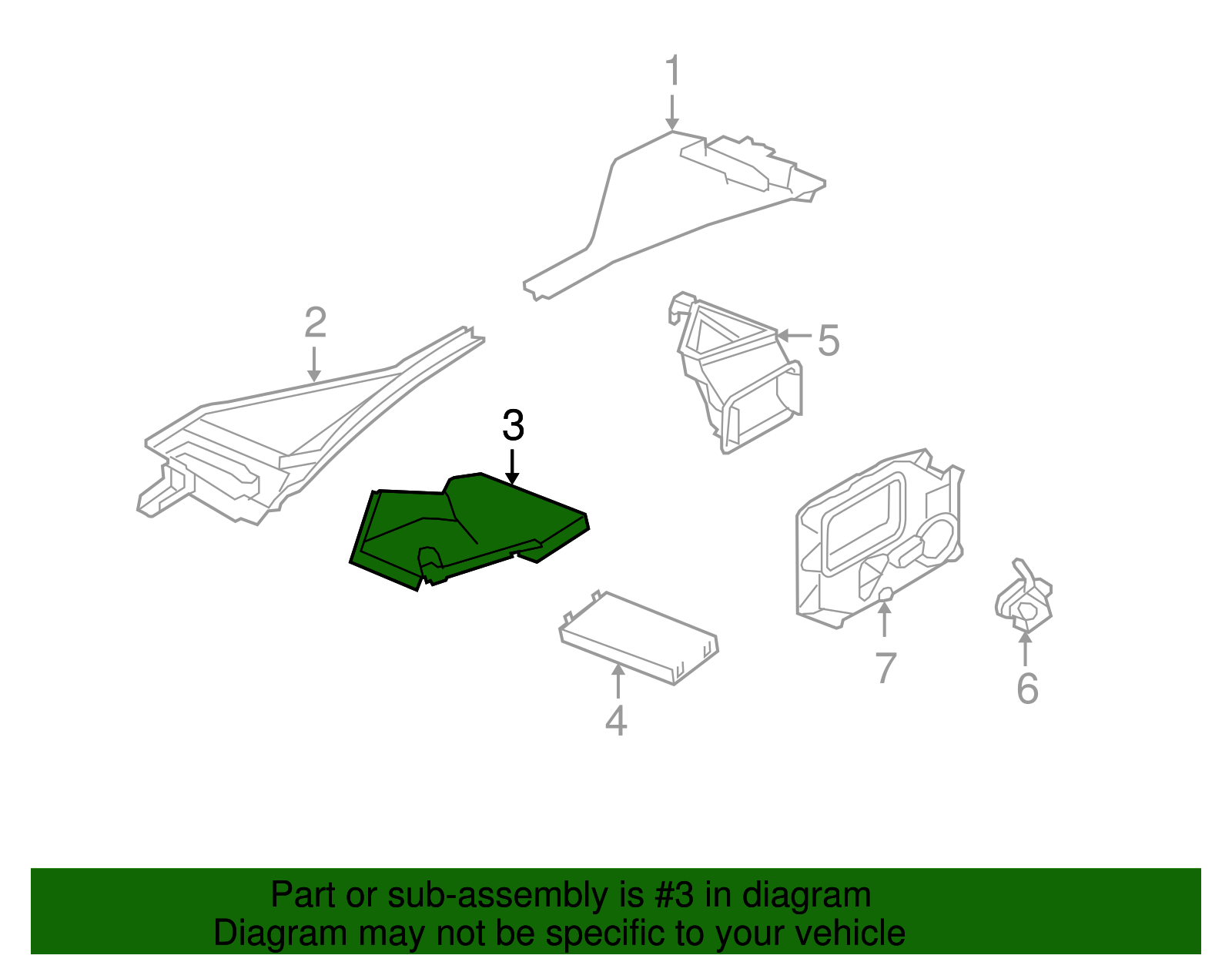 1

2

5

3

7

6

4

Part or sub-assembly is #3 in diagram
Diagram may not be specific to your vehicle