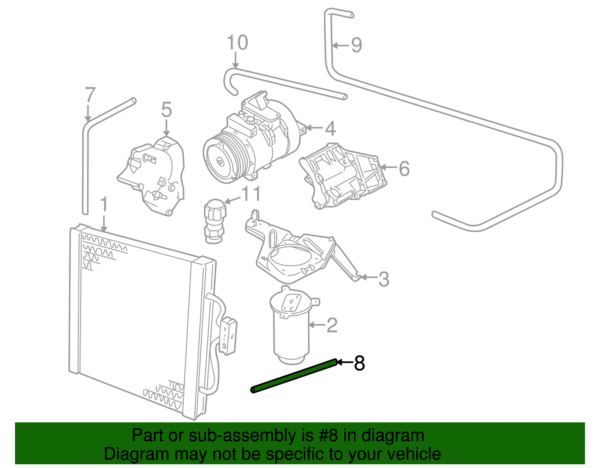 10
9
7
5
4
6
11
1
3
2
8

Part or sub-assembly is #8 in diagram
Diagram may not be specific to your vehicle