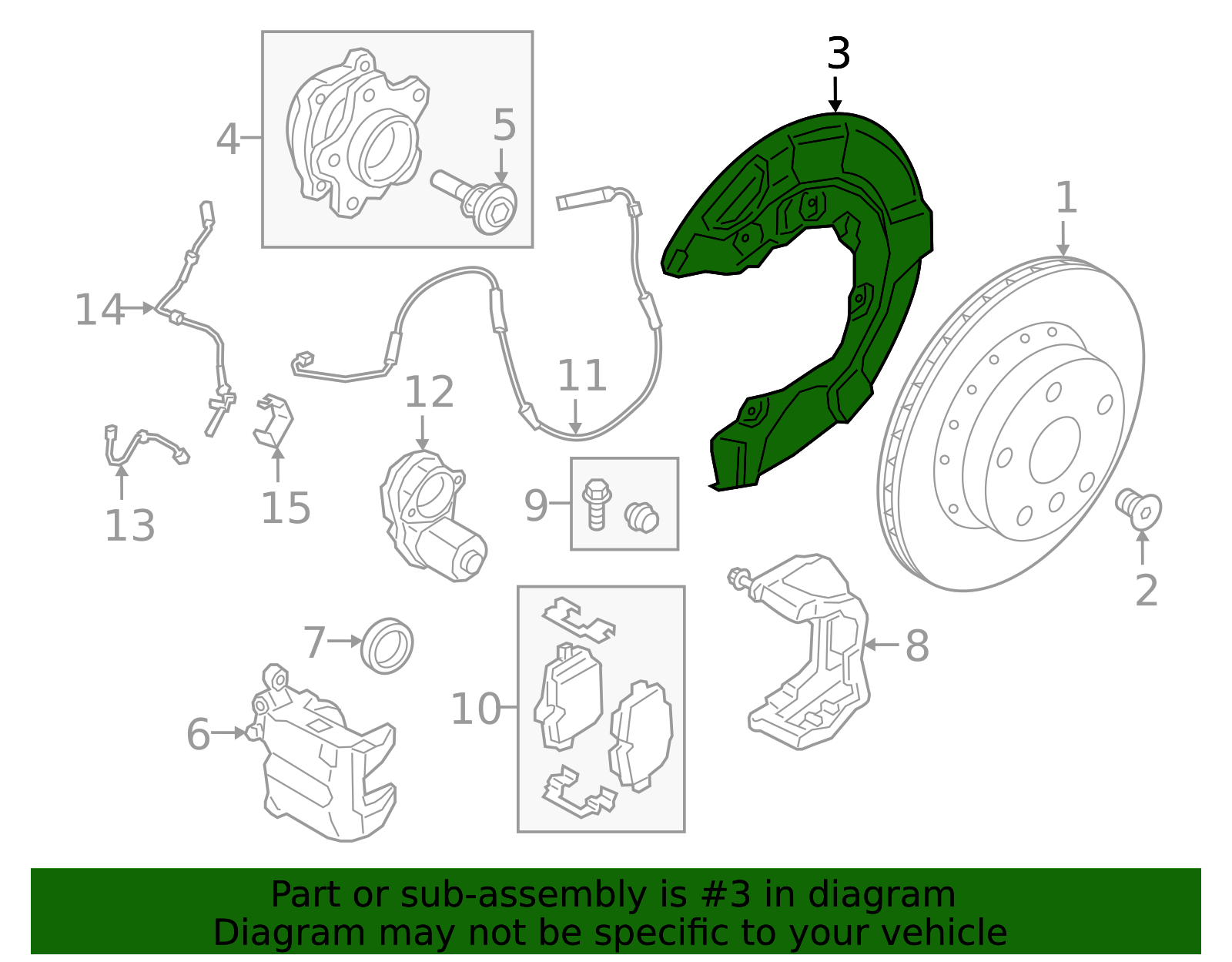 3
4
5
1
14
11
12
13
15
9
2
7
8
10
6

Part or sub-assembly is #3 in diagram
Diagram may not be specific to your vehicle