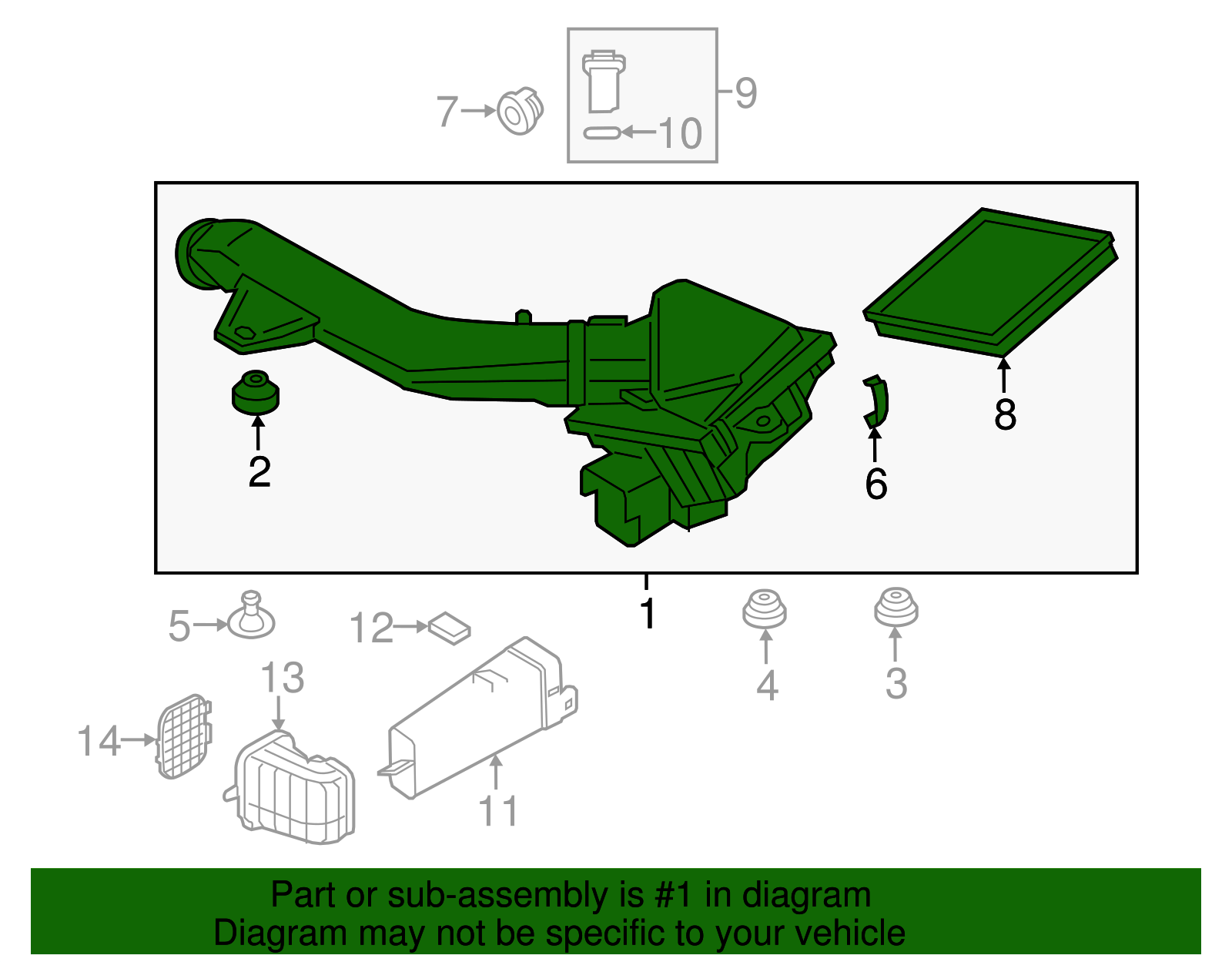 7
9
10
2
6
8
1
5
12
4
3
13
14
11

Part or sub-assembly is #1 in diagram
Diagram may not be specific to your vehicle