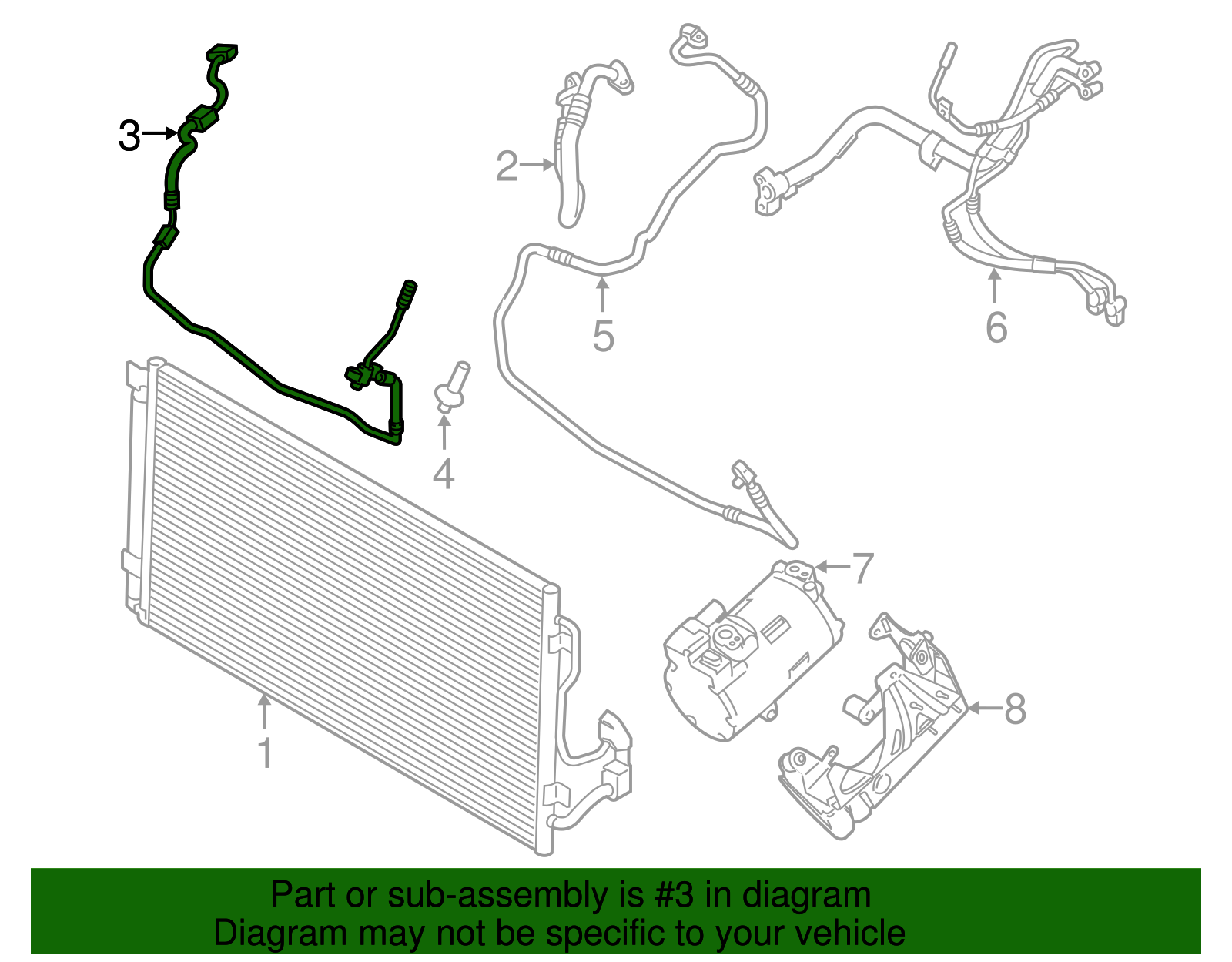 3
2
5
6
4
7
8
1

Part or sub-assembly is #3 in diagram
Diagram may not be specific to your vehicle