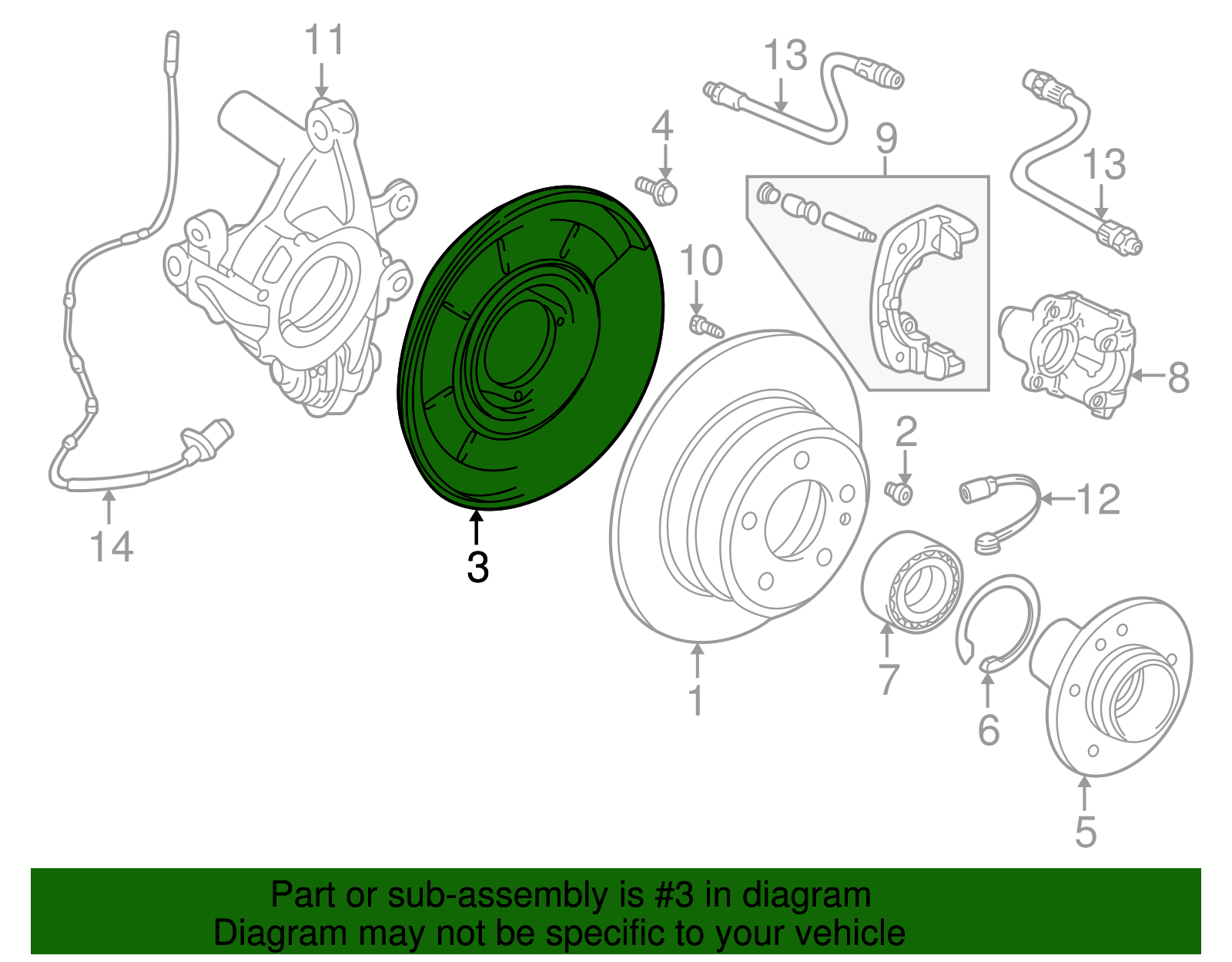 11
13
4
9
13
10
8
2
12
14
3
7
1
6
5

Part or sub-assembly is #3 in diagram
Diagram may not be specific to your vehicle