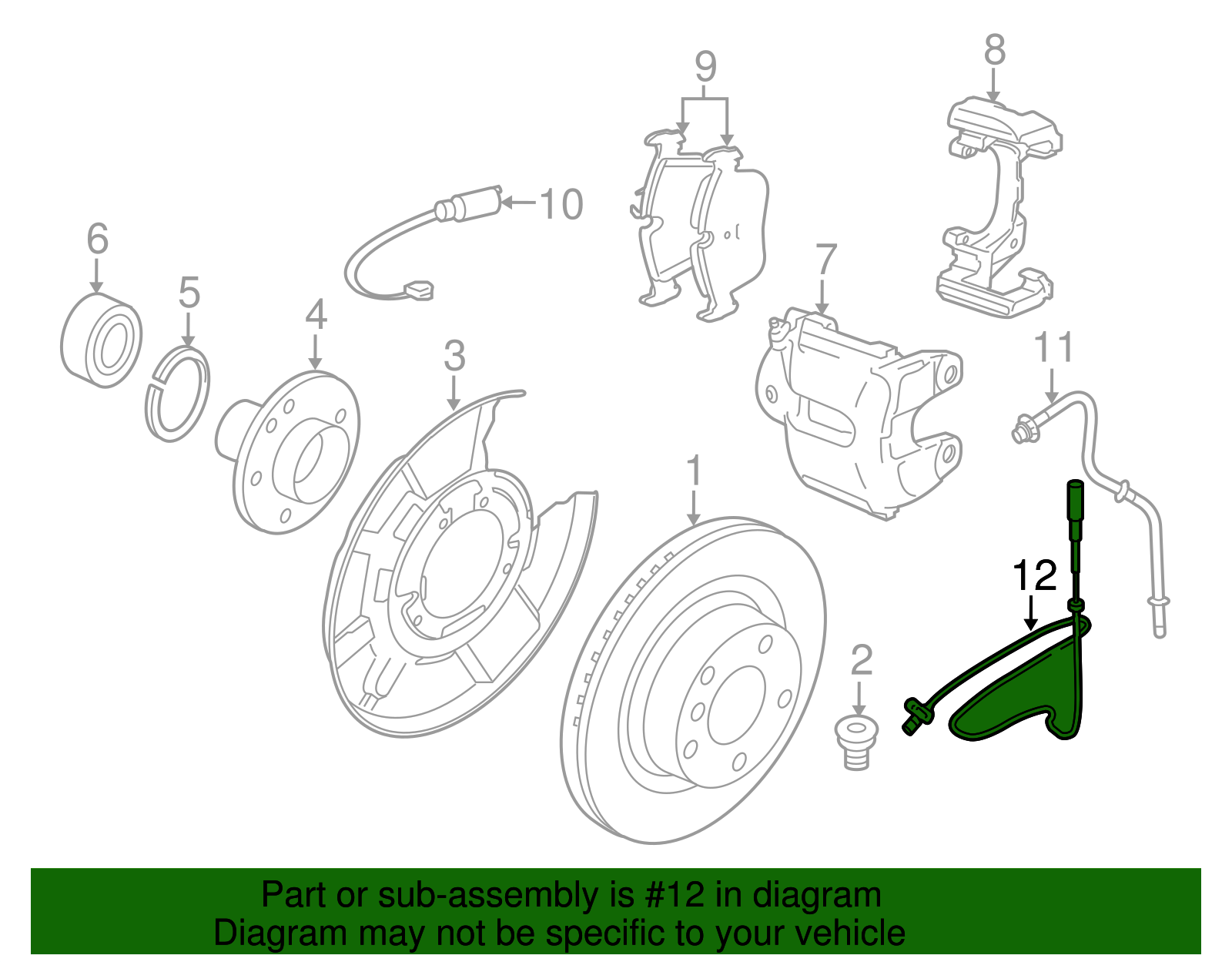 9
8
10
6
5
4
3
7
11
1
12
2

Part or sub-assembly is #12 in diagram
Diagram may not be specific to your vehicle