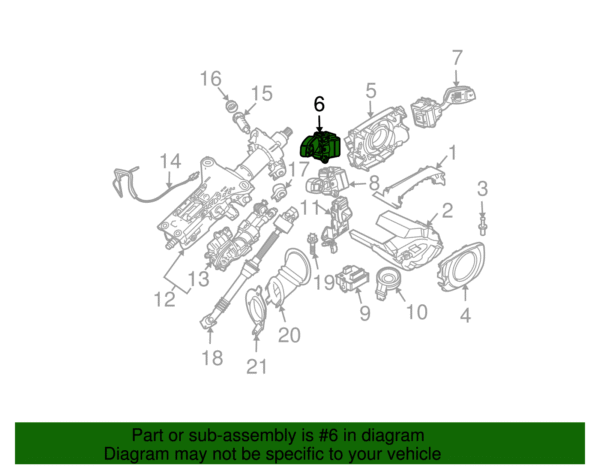 16
15
6
5
7
14
17
8
1
3
11
2
13
12
19
9
10
4
20
18
21

Part or sub-assembly is #6 in diagram
Diagram may not be specific to your vehicle