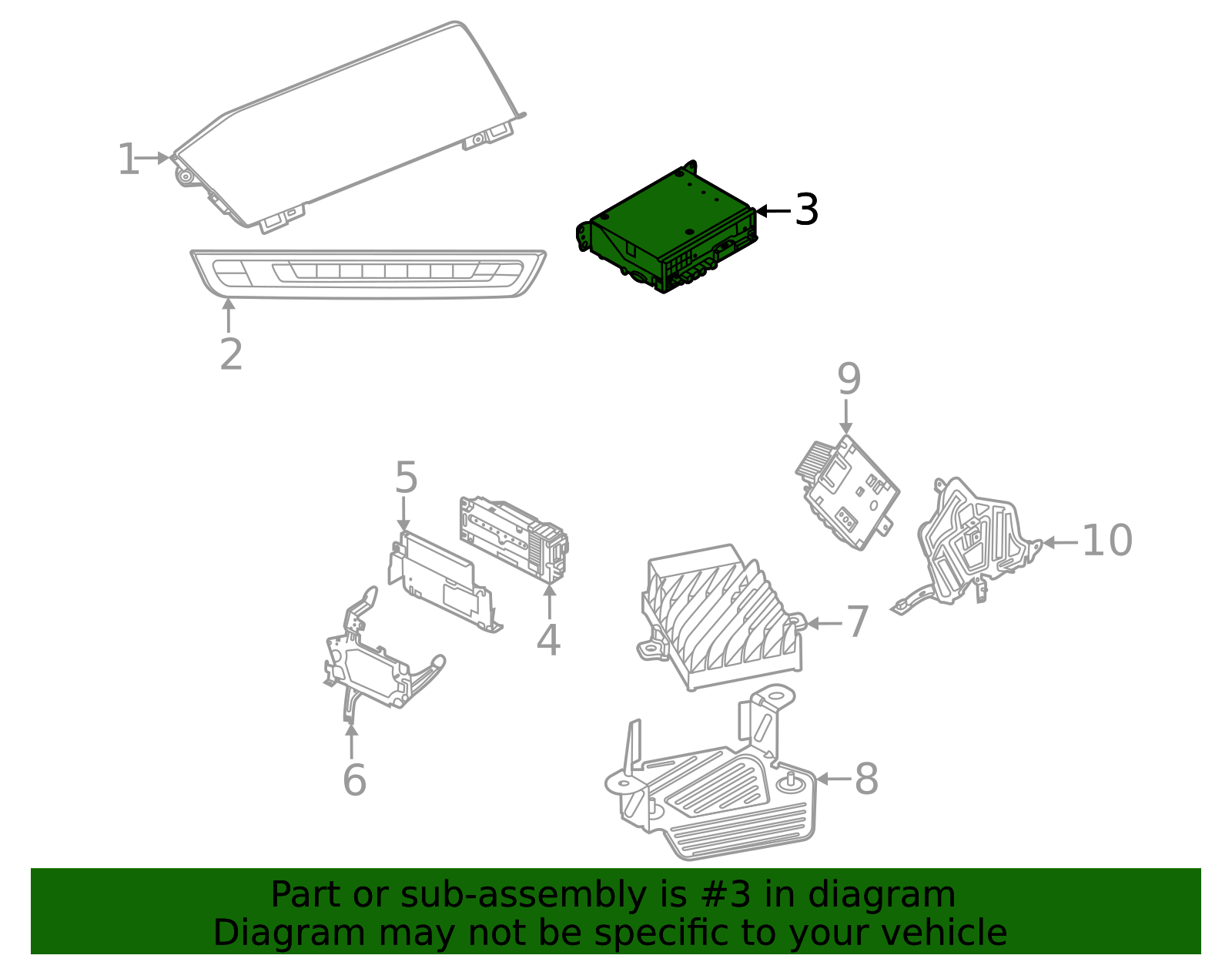 1
3
2
9
5
10
4
7
6
8

Part or sub-assembly is #3 in diagram
Diagram may not be specific to your vehicle