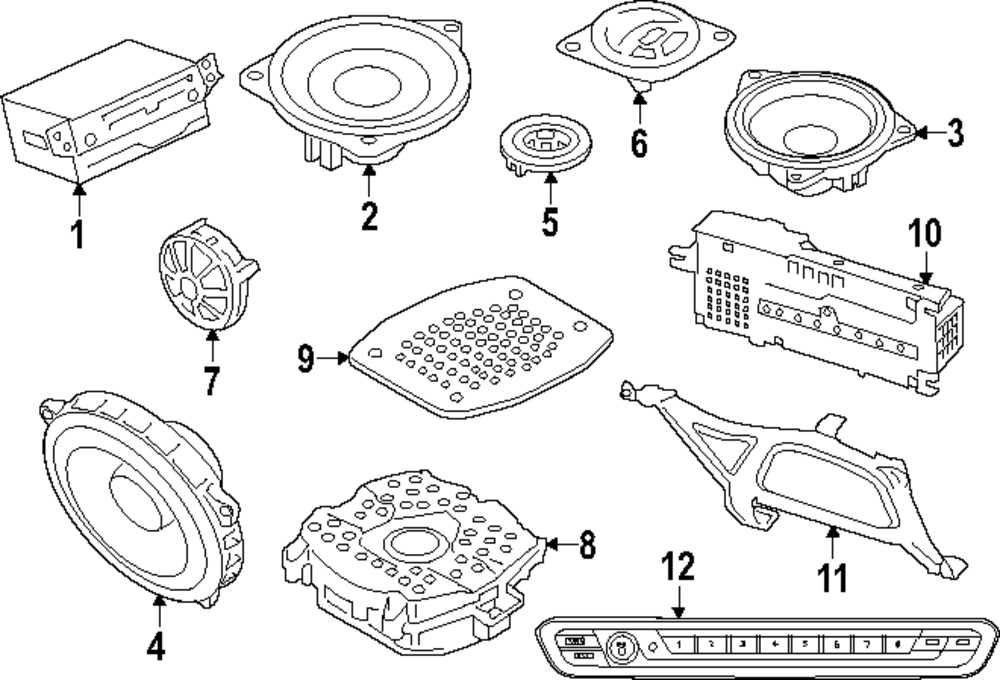 1
2
6
3
5
10
7
9
4
8
11
12
1 2 3 4 5 6 7 8