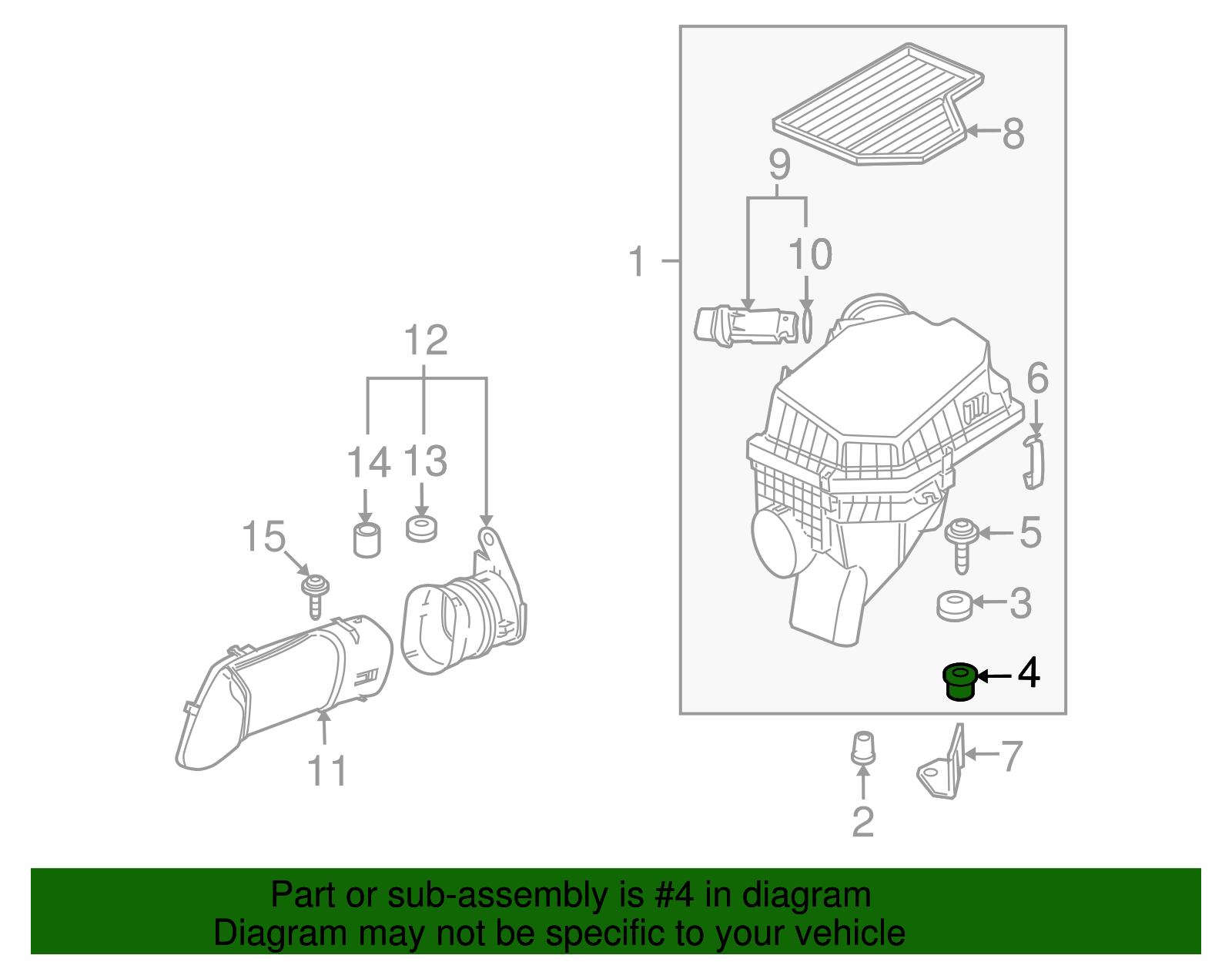 8
9
10
1
12
6
14
13
15
5
3
4
11
7
2

Part or sub-assembly is #4 in diagram
Diagram may not be specific to your vehicle