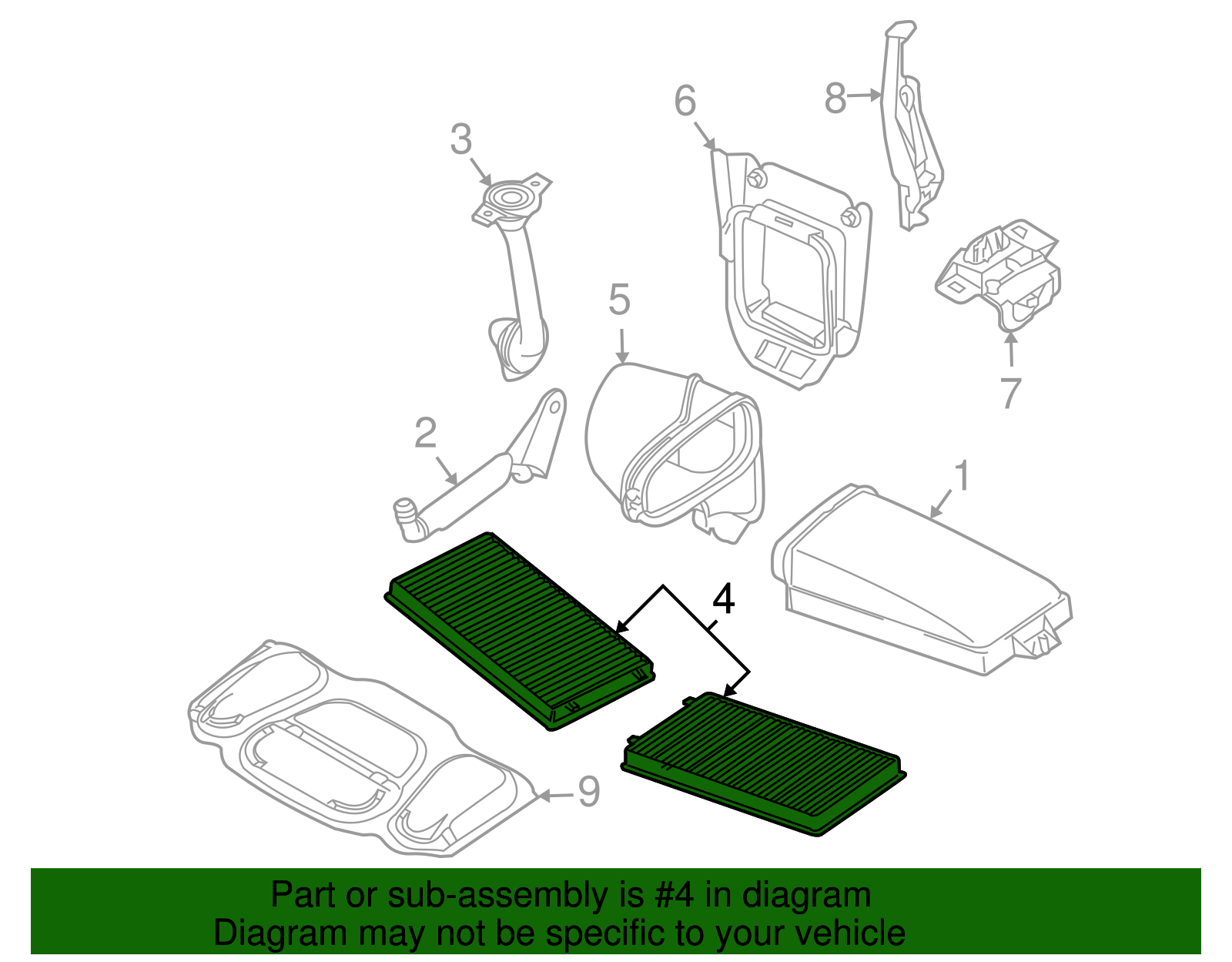 8
6
3
5
7
2
1
4
9

Part or sub-assembly is #4 in diagram
Diagram may not be specific to your vehicle