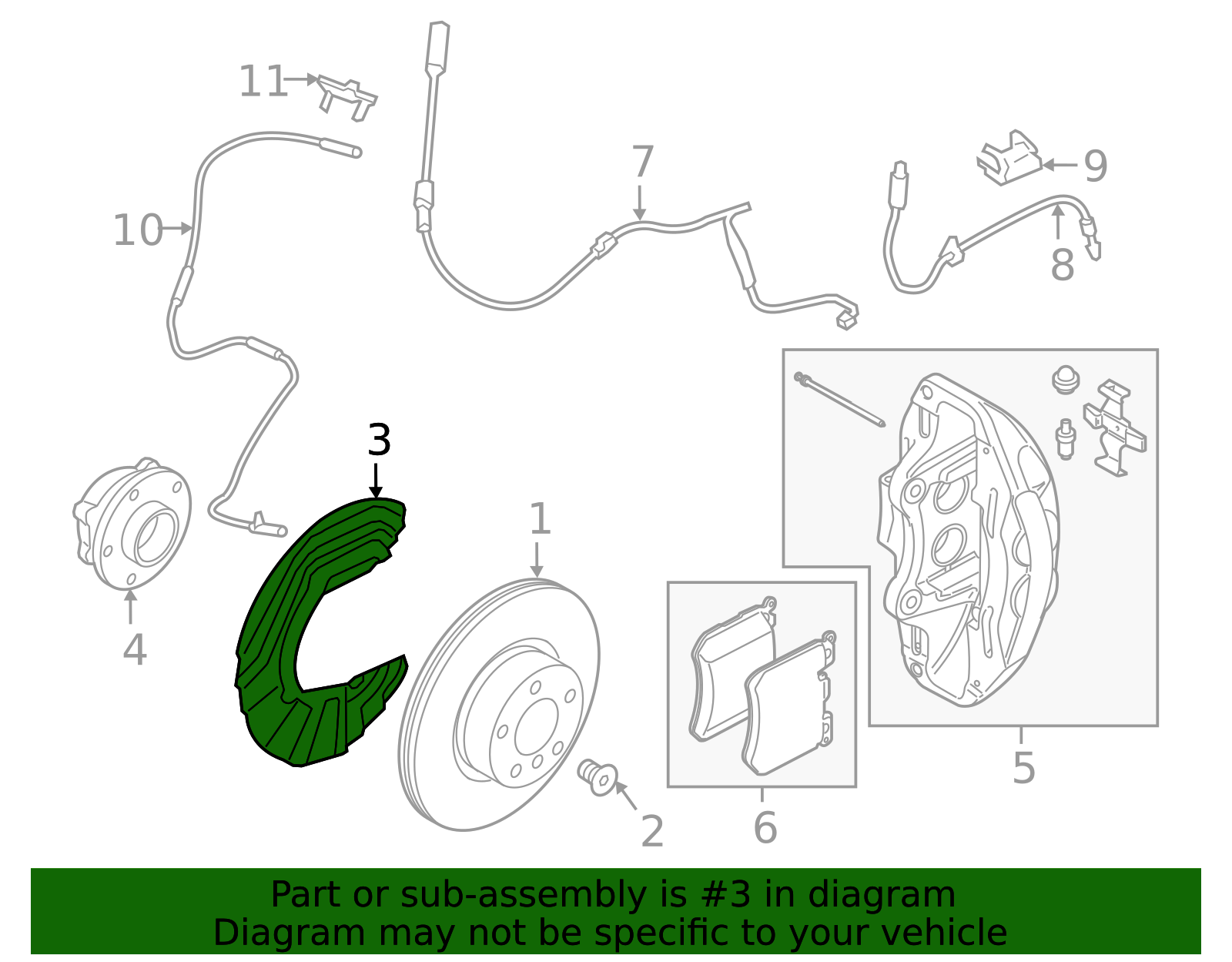 11
7
9
10
8
3
1
4
5
2
6

Part or sub-assembly is #3 in diagram
Diagram may not be specific to your vehicle