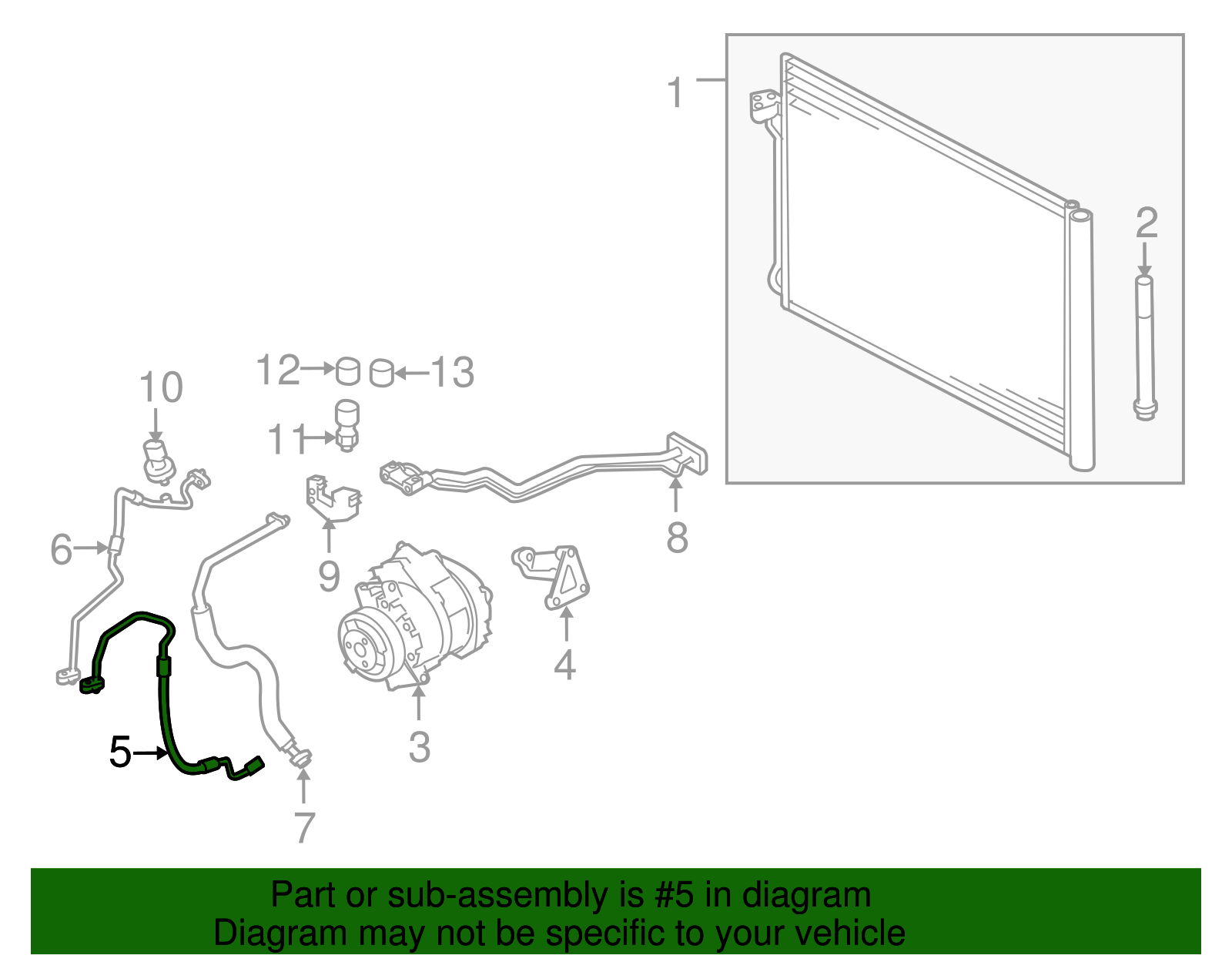 1
2
12
13
10
11
6
9
8
4
3
5
7

Part or sub-assembly is #5 in diagram
Diagram may not be specific to your vehicle