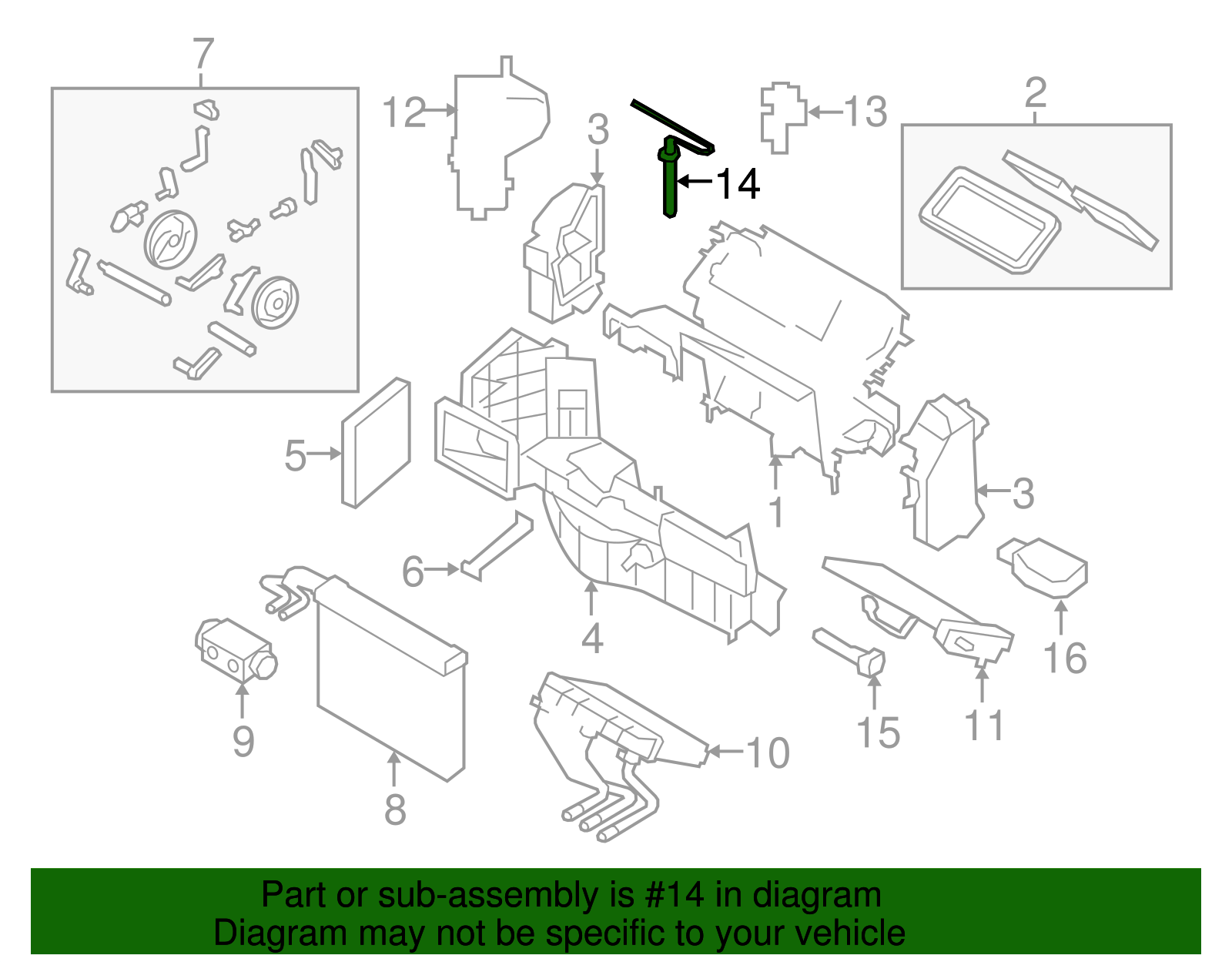 7
12
3
14
13
2
5
1
3
6
4
16
9
8
10
15
11

Part or sub-assembly is #14 in diagram
Diagram may not be specific to your vehicle