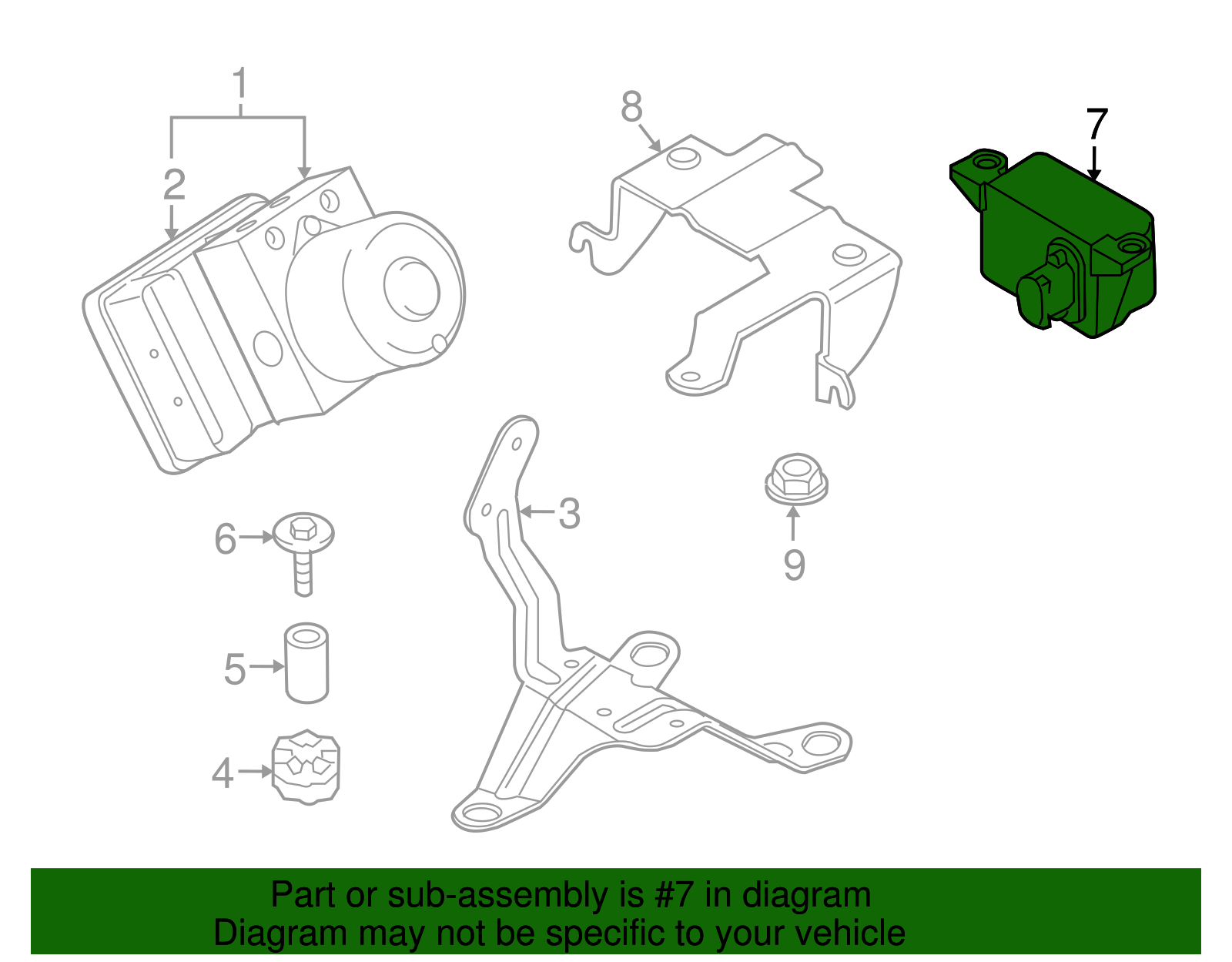 1
2
8
7
3
6
9
5
4

Part or sub-assembly is #7 in diagram
Diagram may not be specific to your vehicle