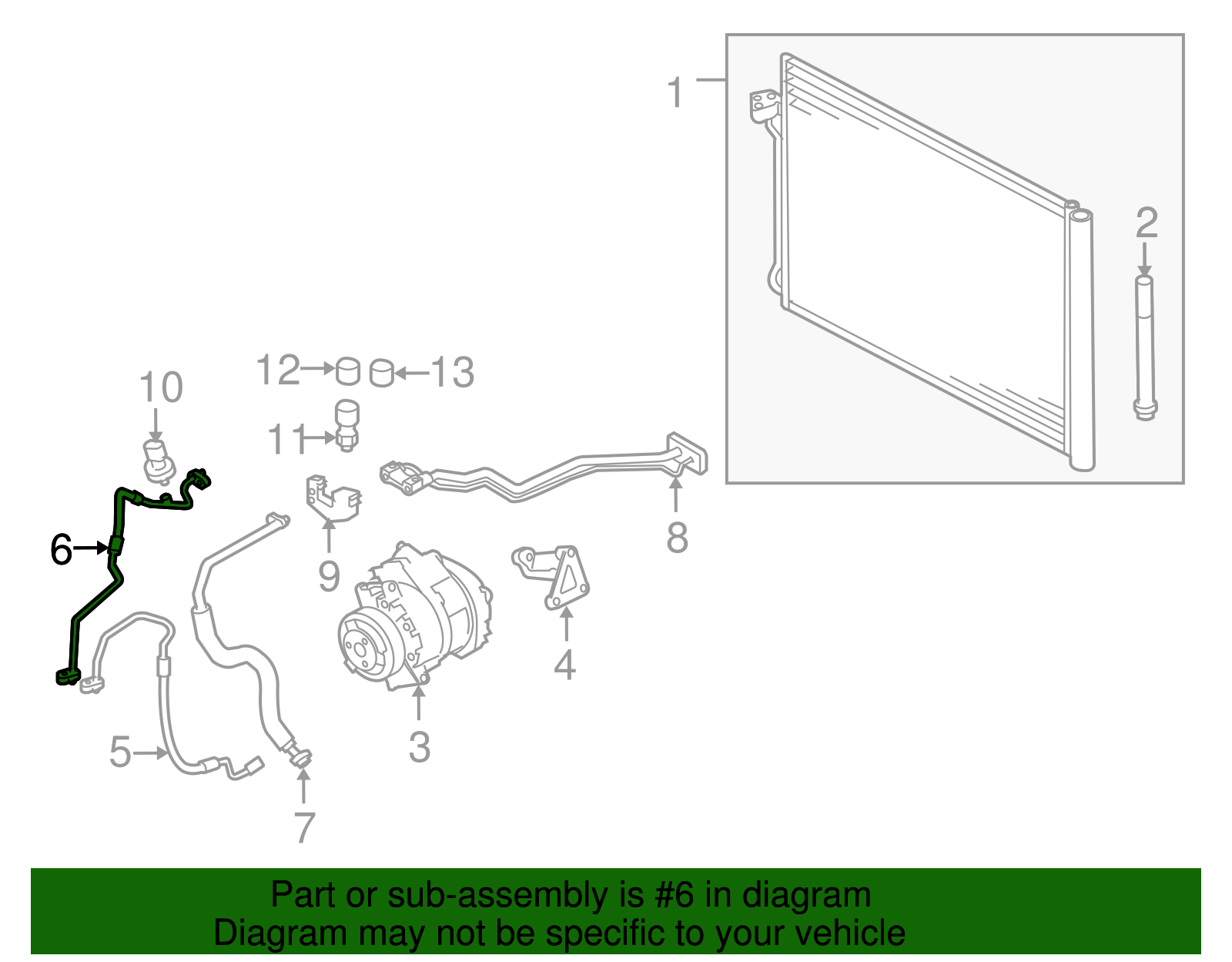 1
2
12
13
10
11
6
9
8
4
3
5
7

Part or sub-assembly is #6 in diagram
Diagram may not be specific to your vehicle