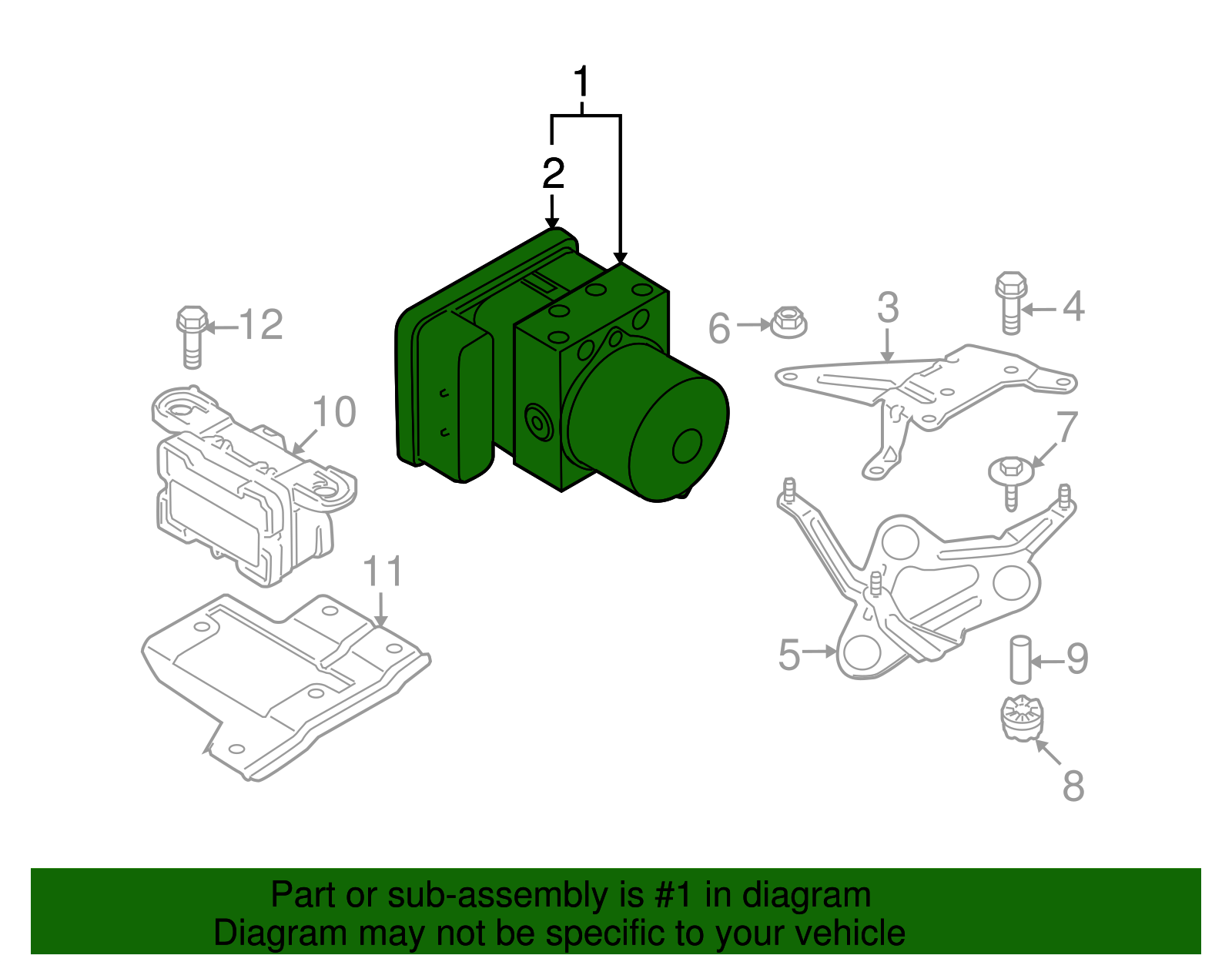 1
2
12
10
11
6
3
4
7
5
9
8

Part or sub-assembly is #1 in diagram
Diagram may not be specific to your vehicle