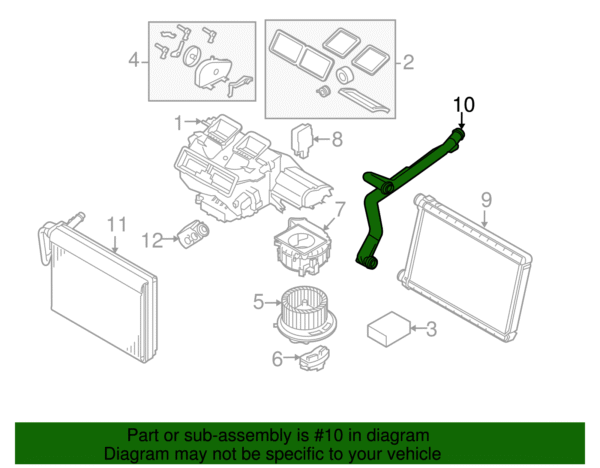 4
2
10
1
8
9
7
11
12
5
3
6

Part or sub-assembly is #10 in diagram
Diagram may not be specific to your vehicle