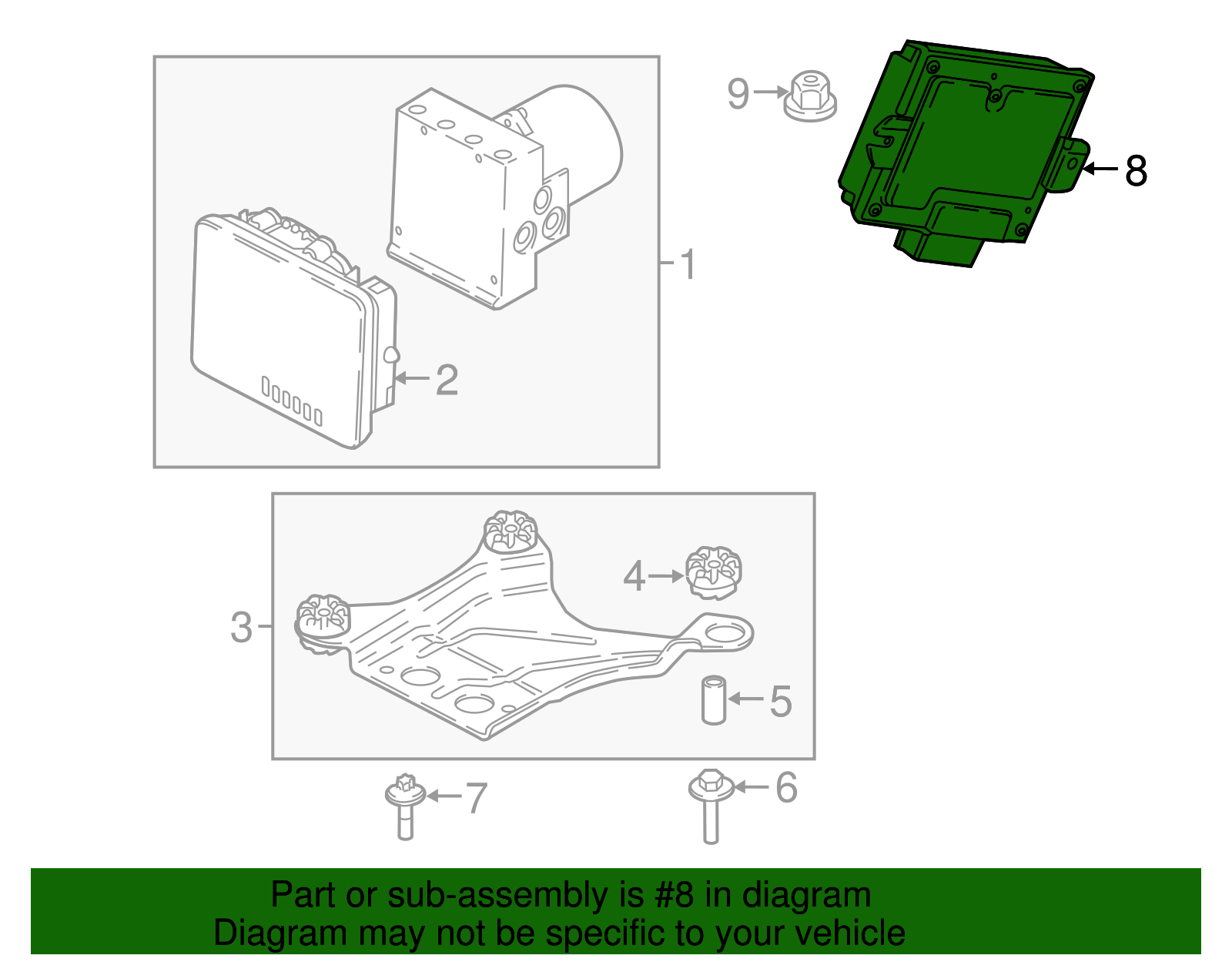 9
8
1
2
3
4
5
7
6

Part or sub-assembly is #8 in diagram
Diagram may not be specific to your vehicle