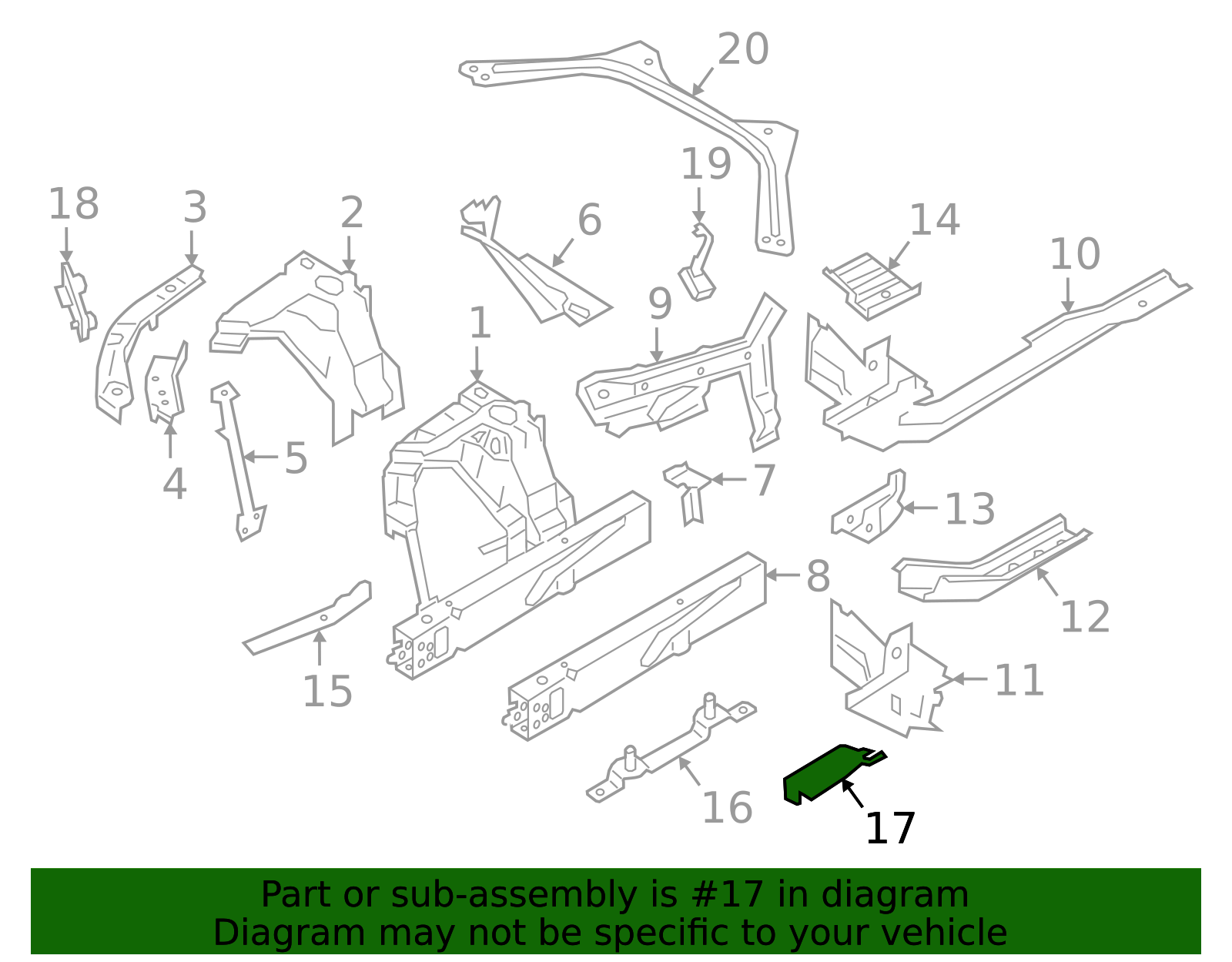 20

19

18

3

2

6

14

10

1

9

5

4

7

13

8

12

15

11

16

17

Part or sub-assembly is #17 in diagram
Diagram may not be specific to your vehicle