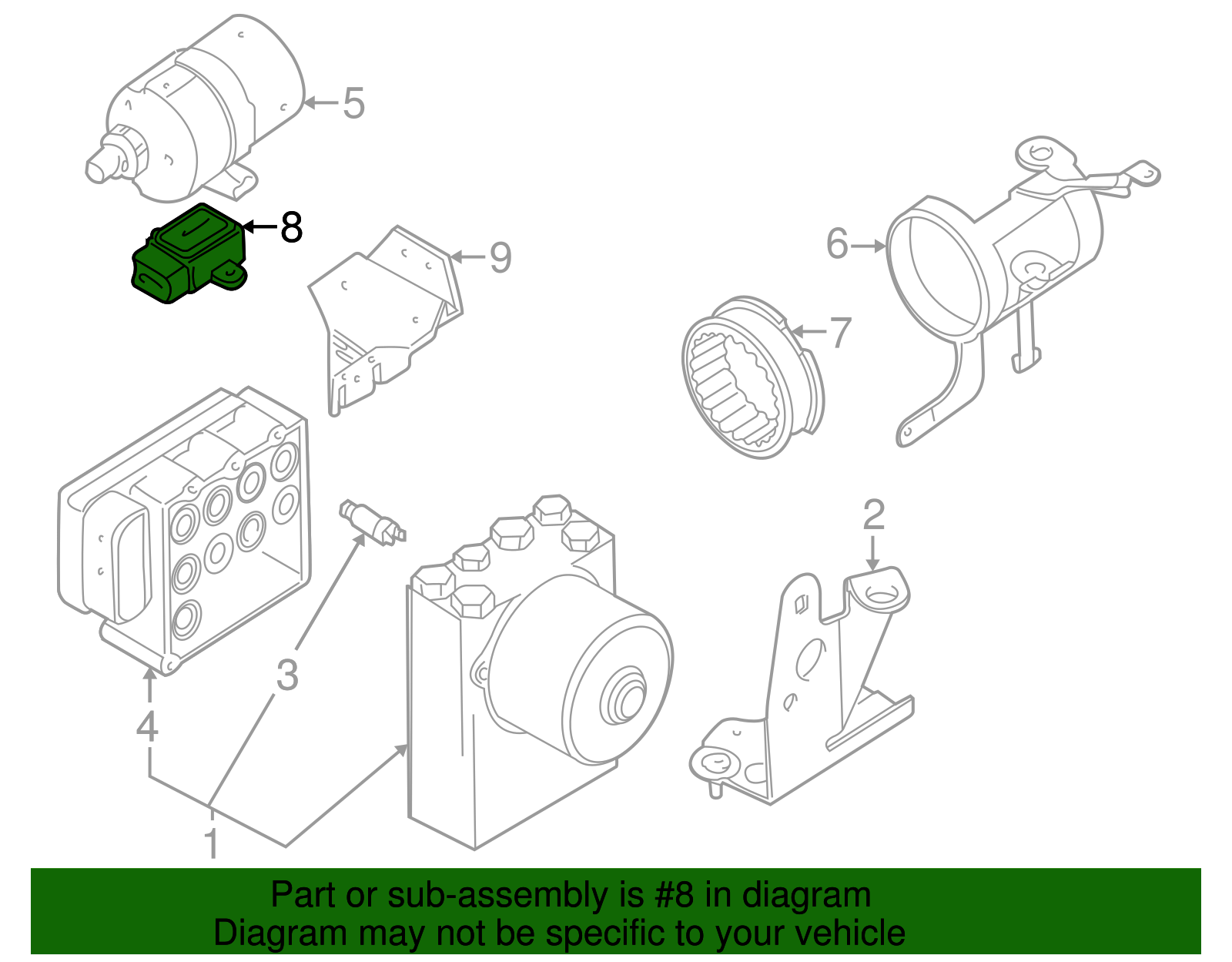 5
8
9
6
7
2
3
4
1

Part or sub-assembly is #8 in diagram
Diagram may not be specific to your vehicle