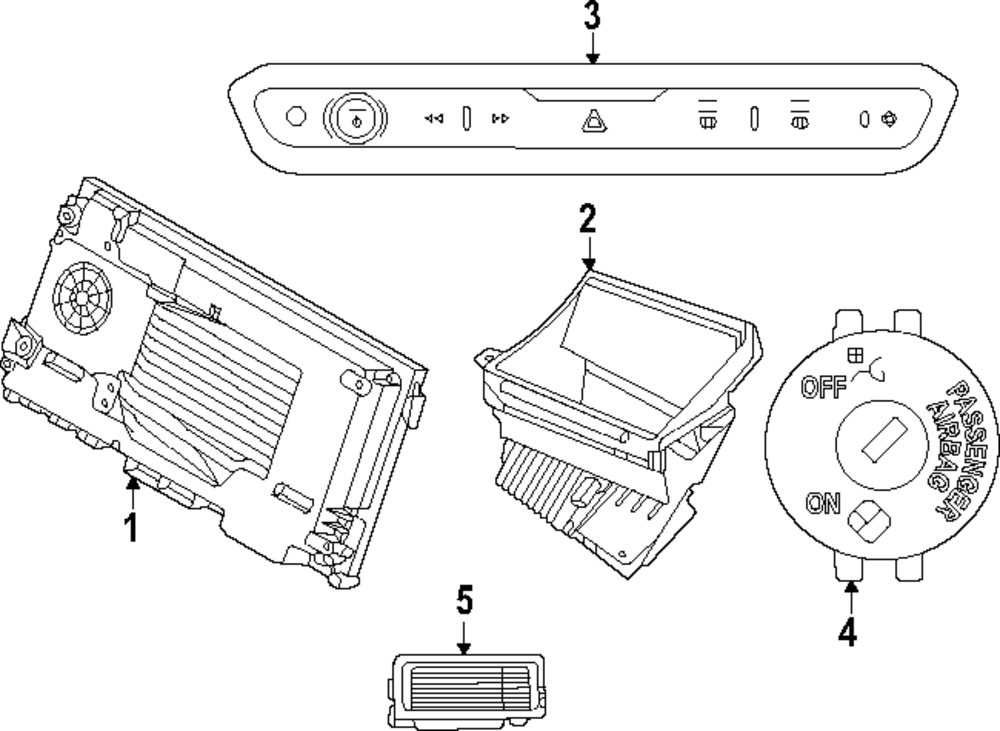 3

2

1

OFF

PASSENGER AIRBAG

ON

4

5