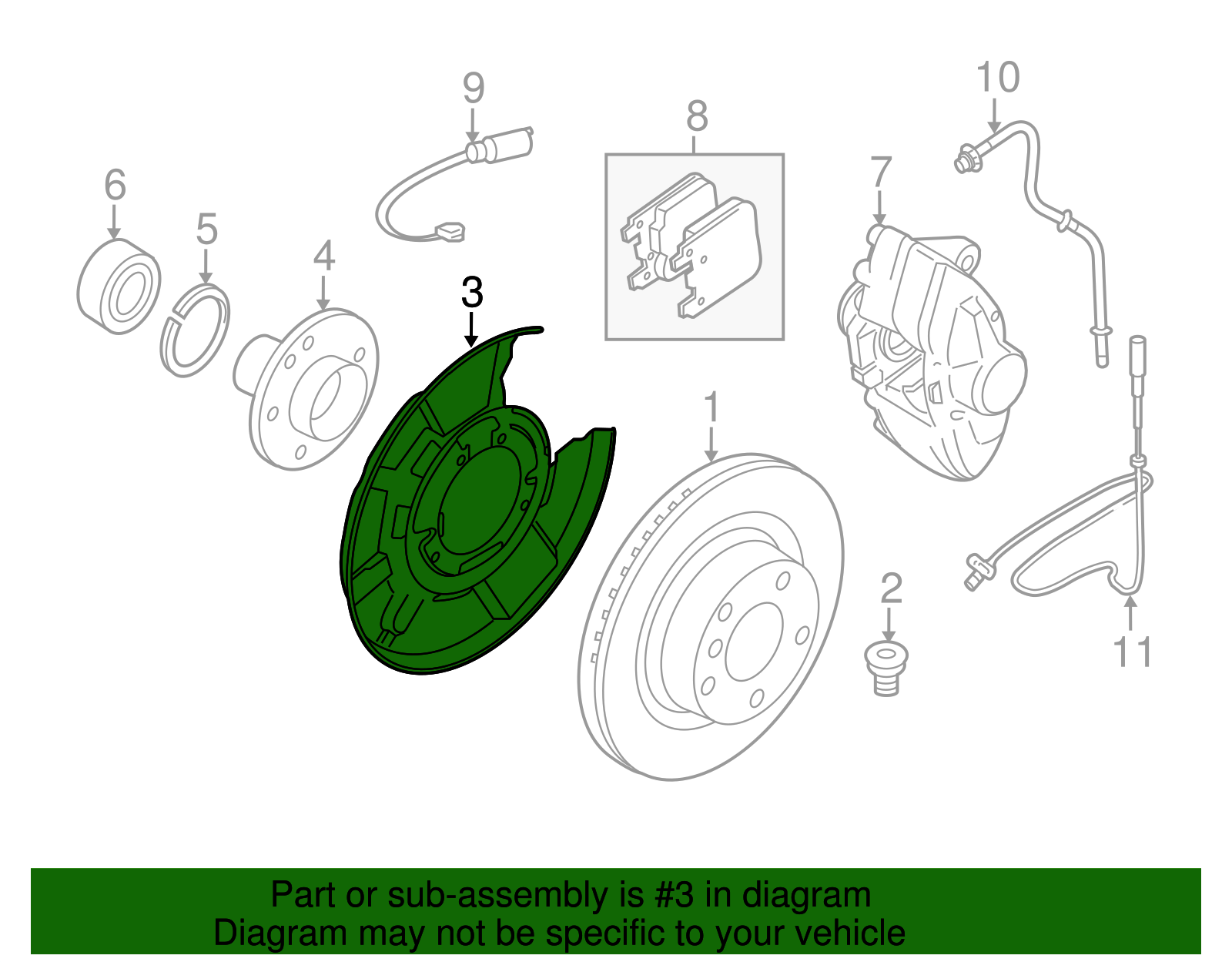 9
10
8
6
7
5
4
3
1
2
11

Part or sub-assembly is #3 in diagram
Diagram may not be specific to your vehicle