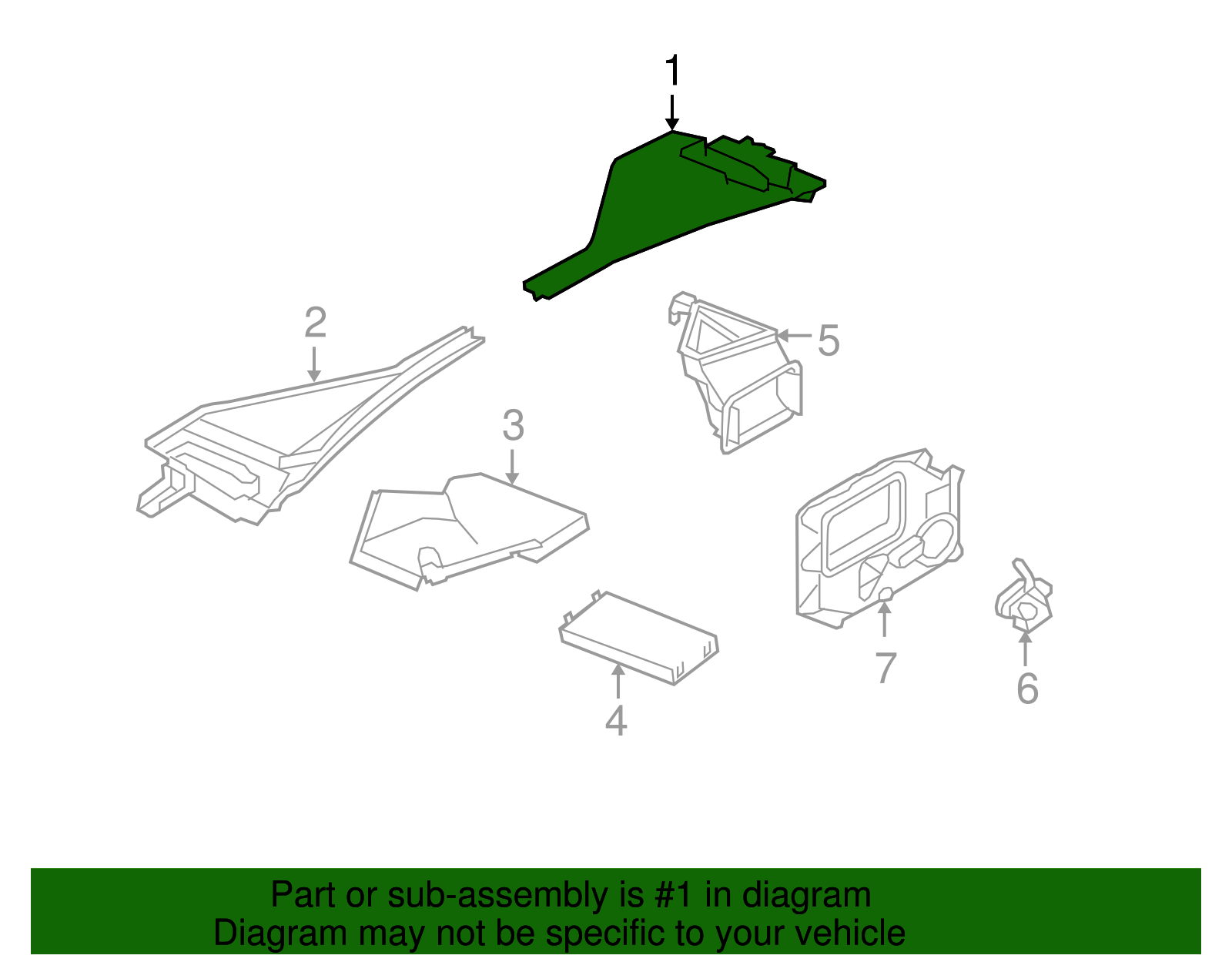 1

2

5

3

7

6

4

Part or sub-assembly is #1 in diagram
Diagram may not be specific to your vehicle