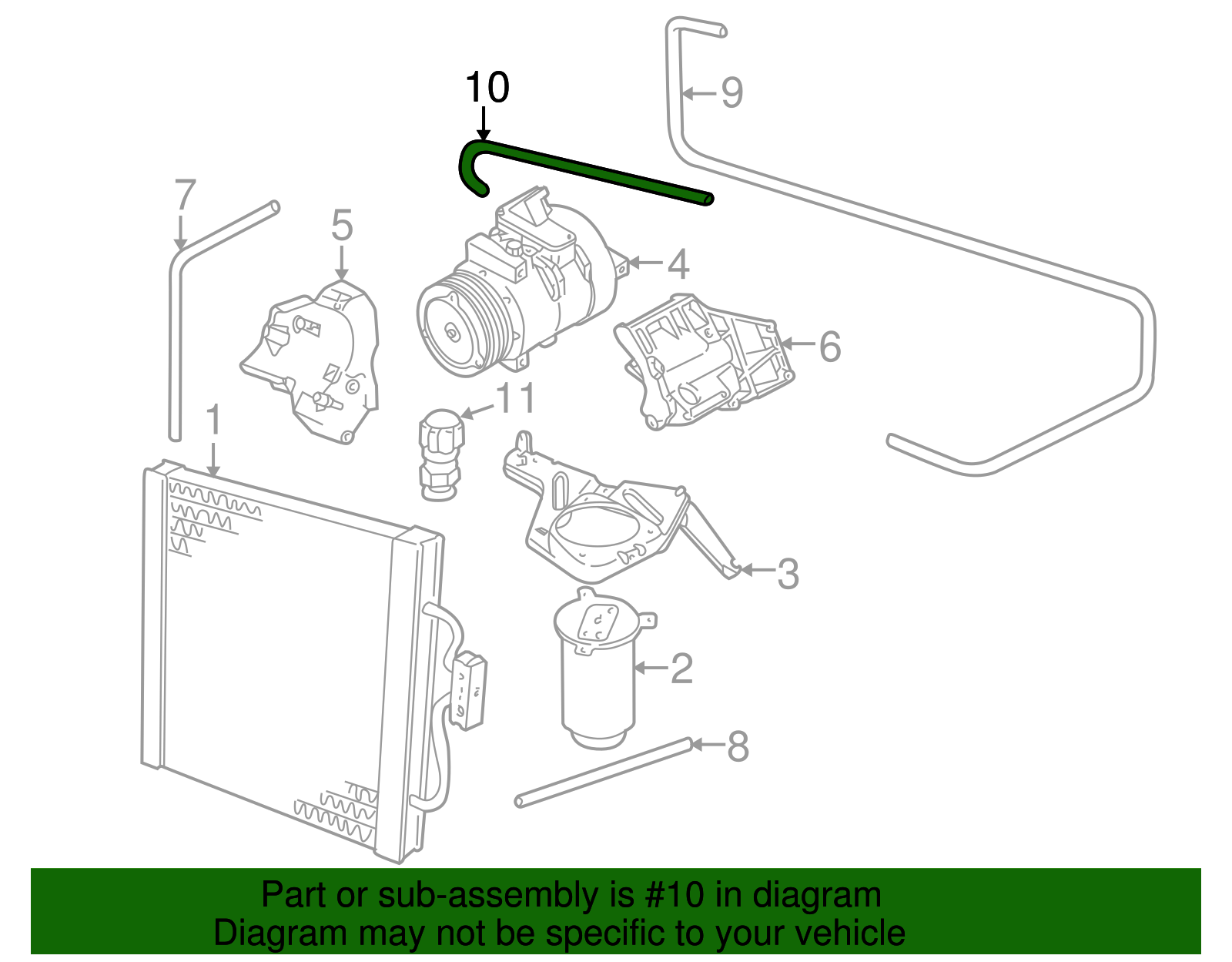 10
9
7
5
4
6
11
1
3
2
8
Part or sub-assembly is #10 in diagram
Diagram may not be specific to your vehicle