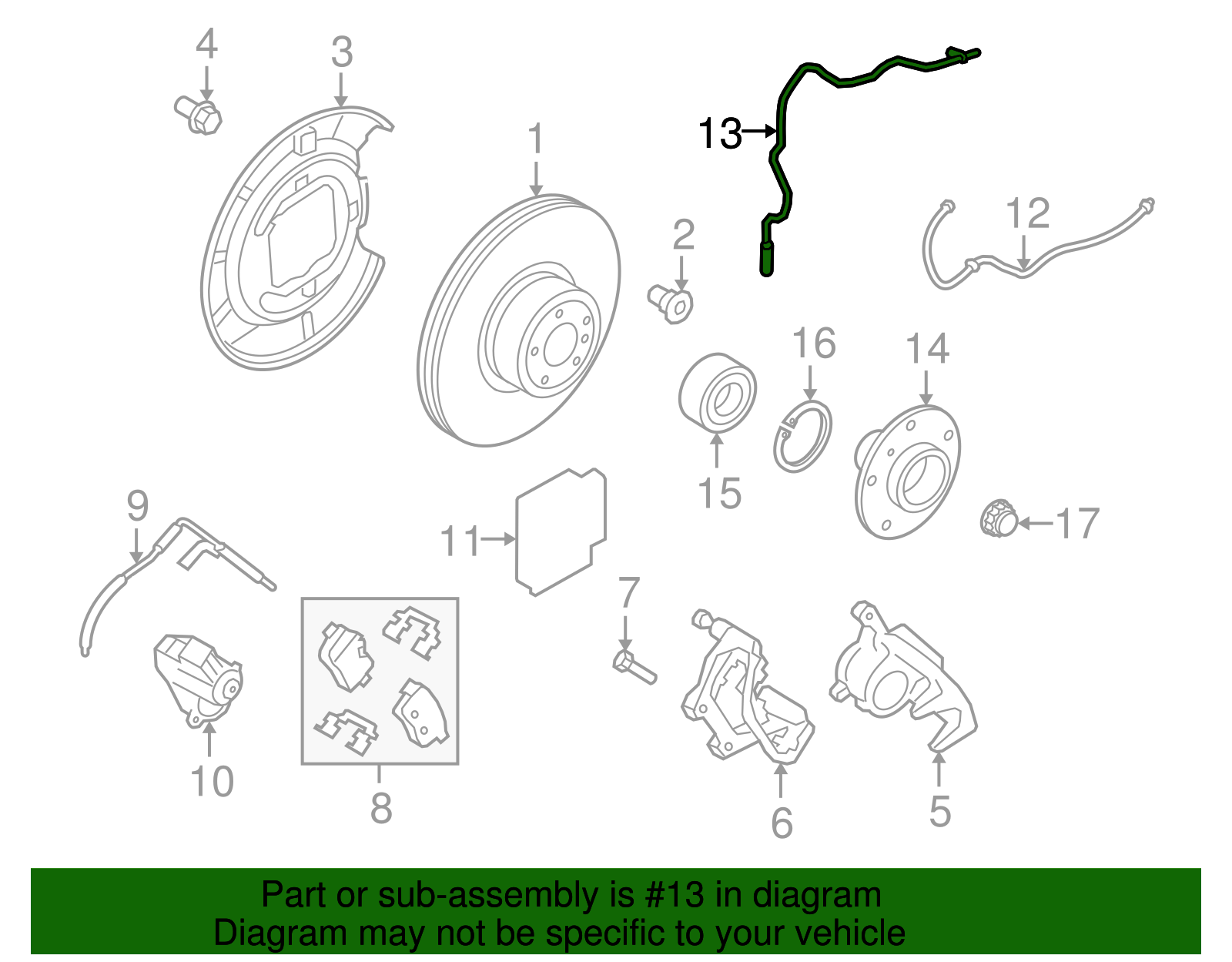 4
3
1
13
2
12
16
14
15
9
11
17
7
10
8
6
5

Part or sub-assembly is #13 in diagram
Diagram may not be specific to your vehicle