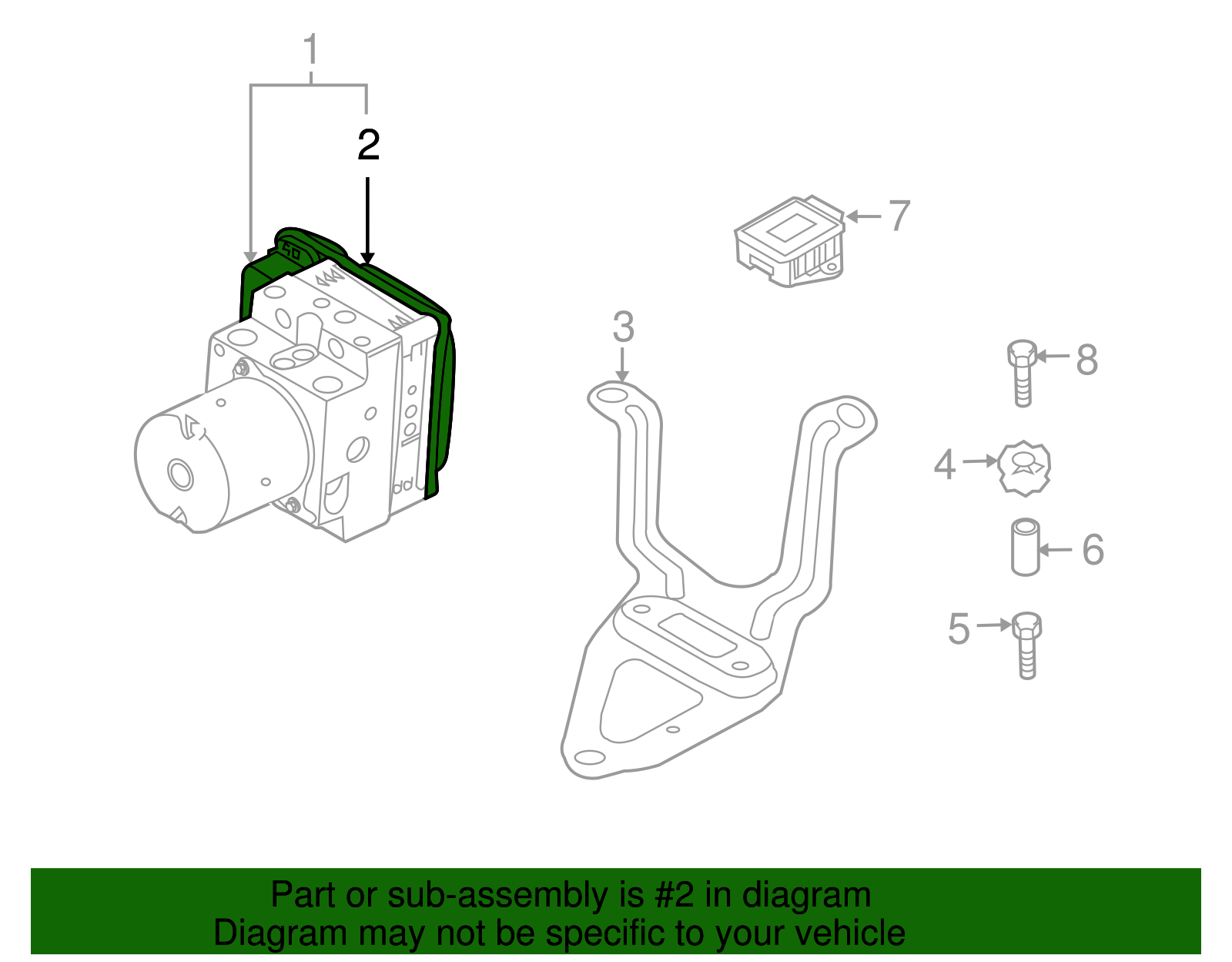 1
2
7
3
8
4
6
5

Part or sub-assembly is #2 in diagram
Diagram may not be specific to your vehicle