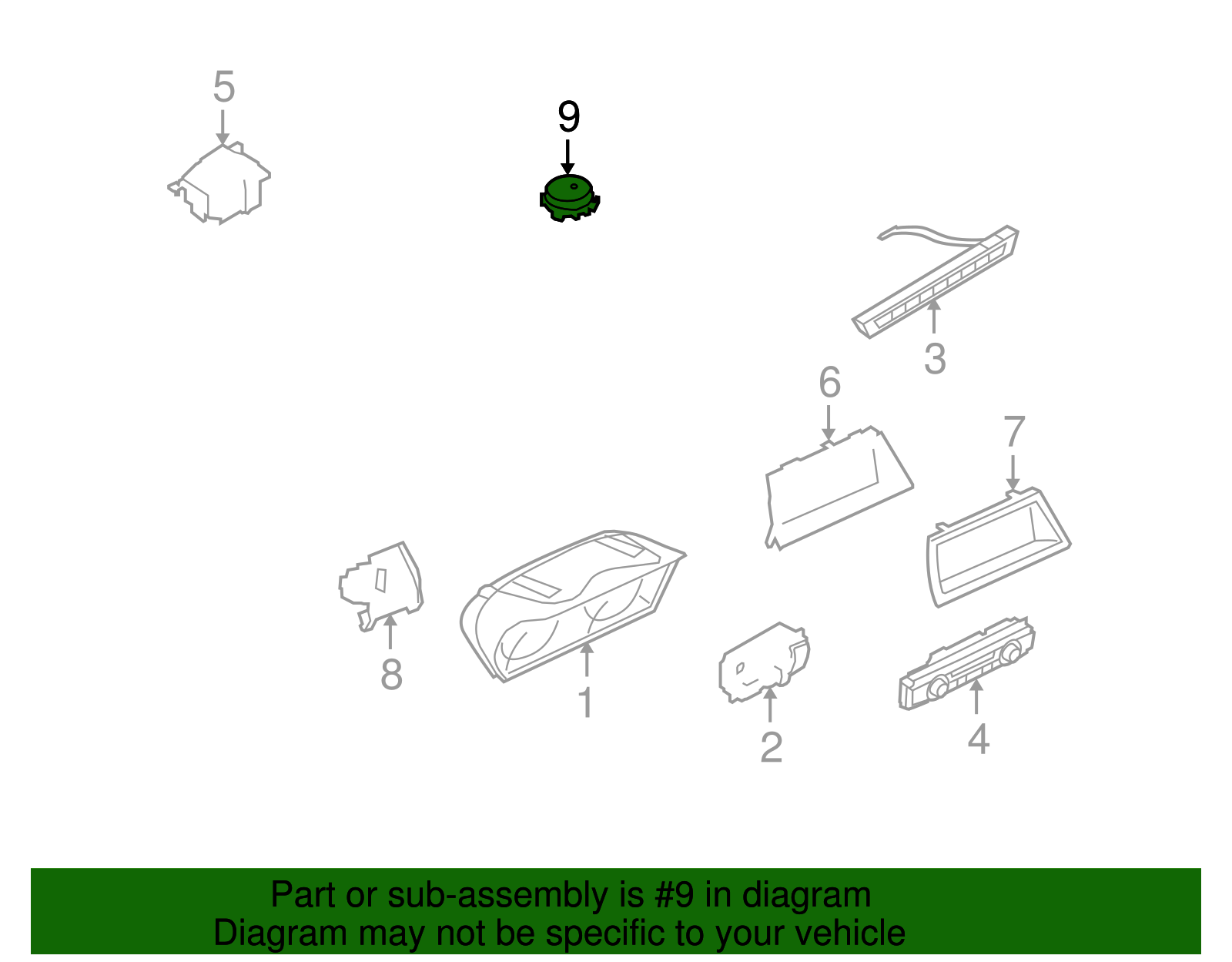 5

9

3

6

7

8

1

2

4

Part or sub-assembly is #9 in diagram
Diagram may not be specific to your vehicle