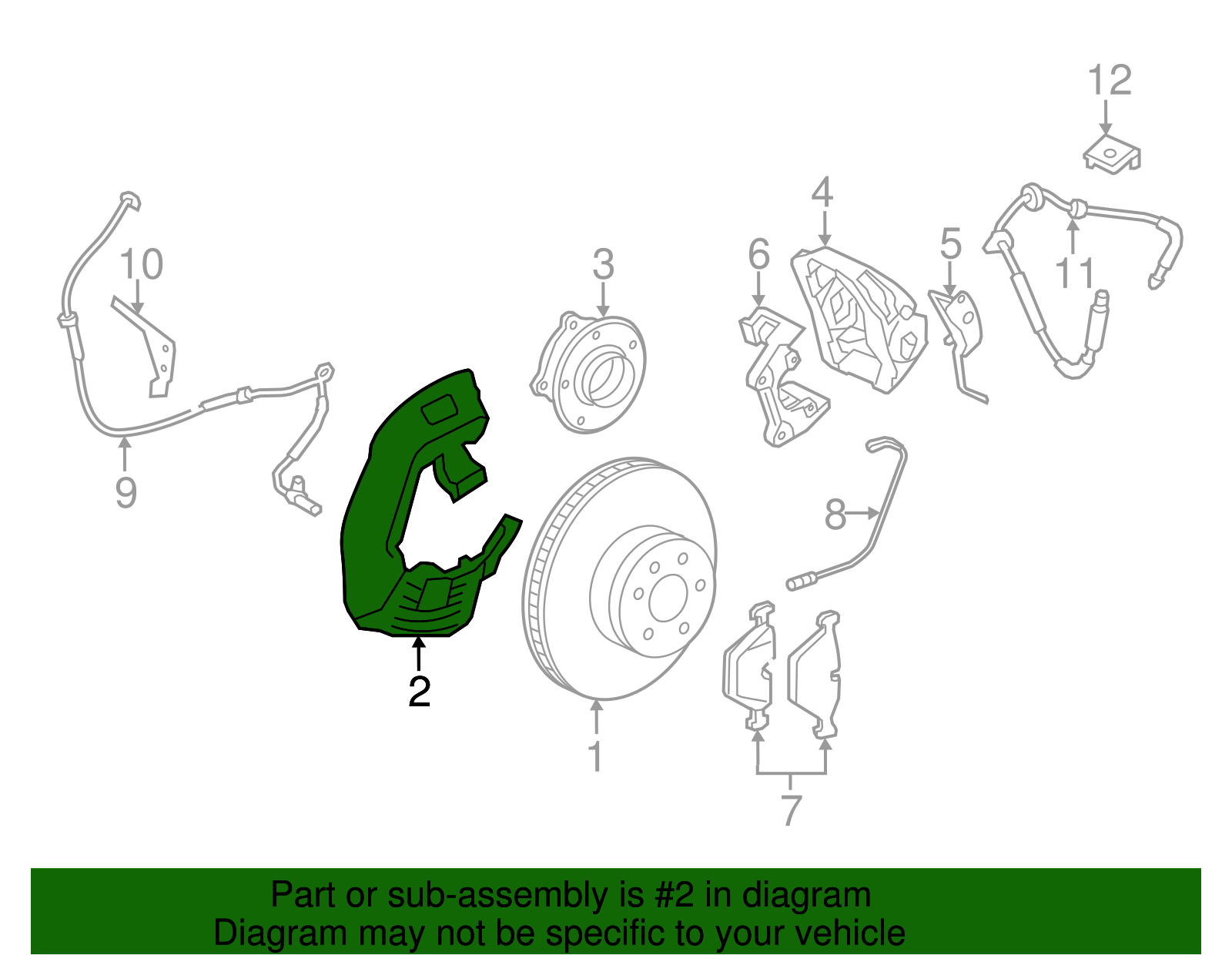 12

4

10

3

6

5

11

9

8

2

1

7

Part or sub-assembly is #2 in diagram
Diagram may not be specific to your vehicle