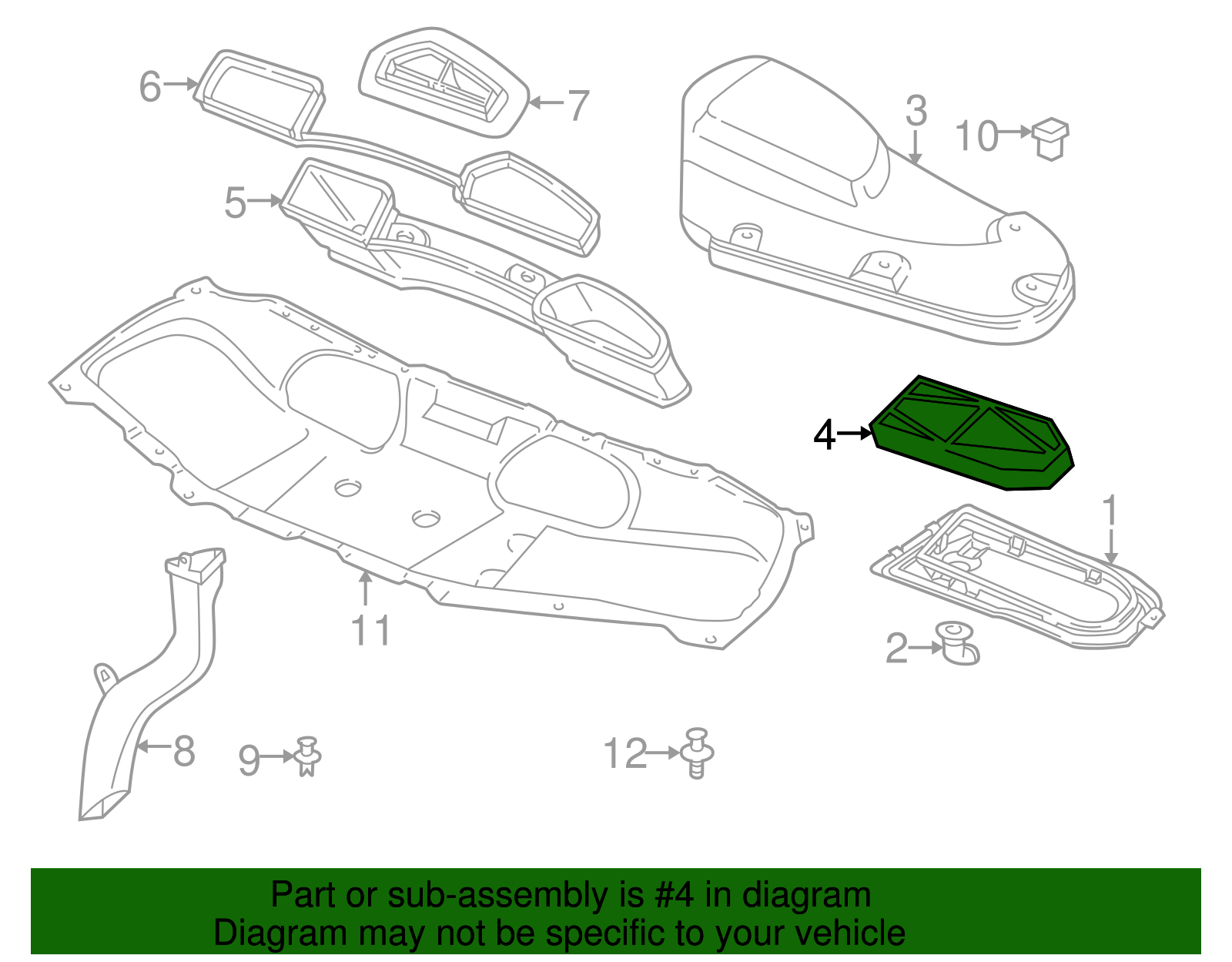 6
7
3
10
5
4
1
11
2
8
9
12

Part or sub-assembly is #4 in diagram
Diagram may not be specific to your vehicle