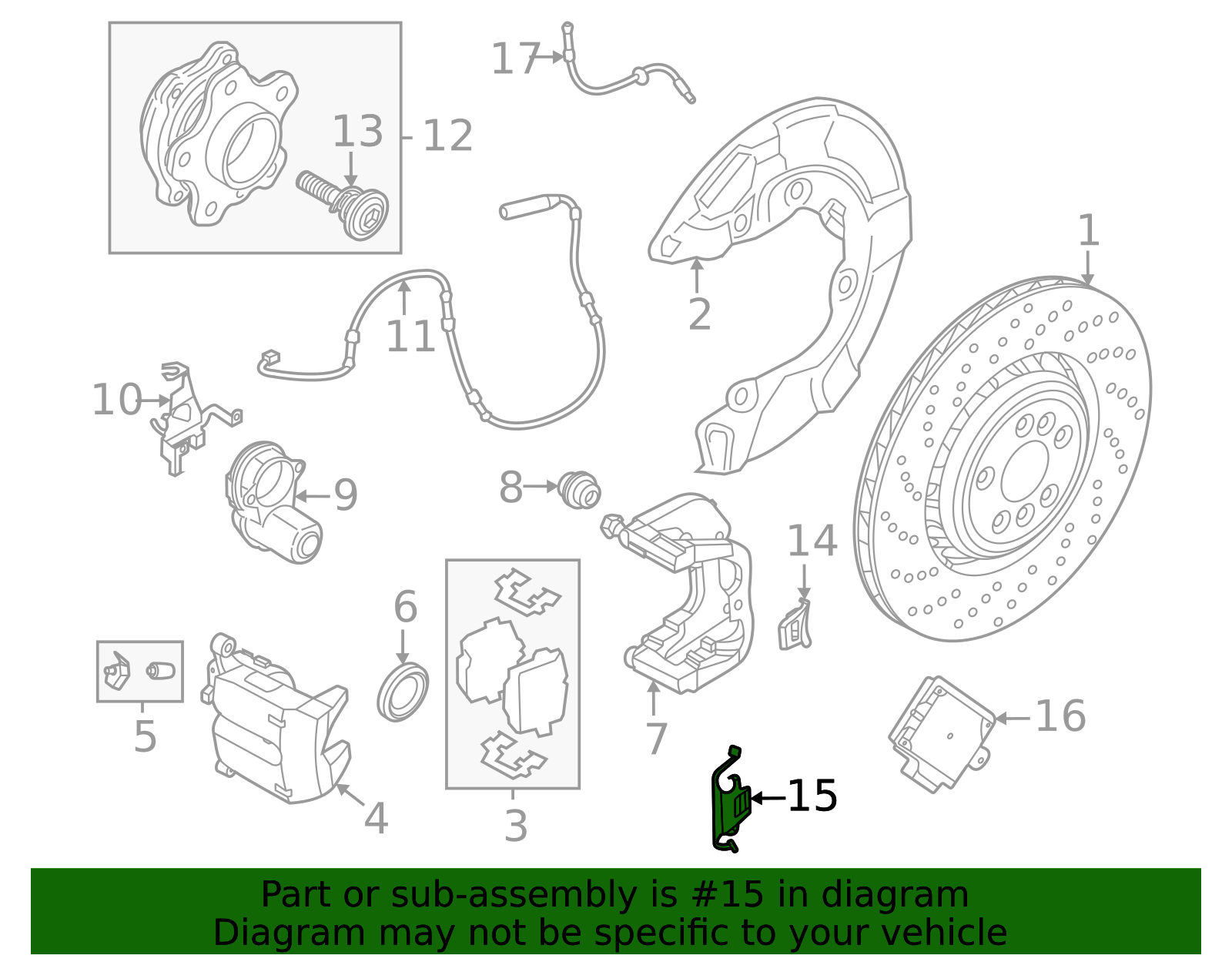 17
13
12
1
2
11
10
9
8
14
6
5
4
3
7
16
15

Part or sub-assembly is #15 in diagram
Diagram may not be specific to your vehicle