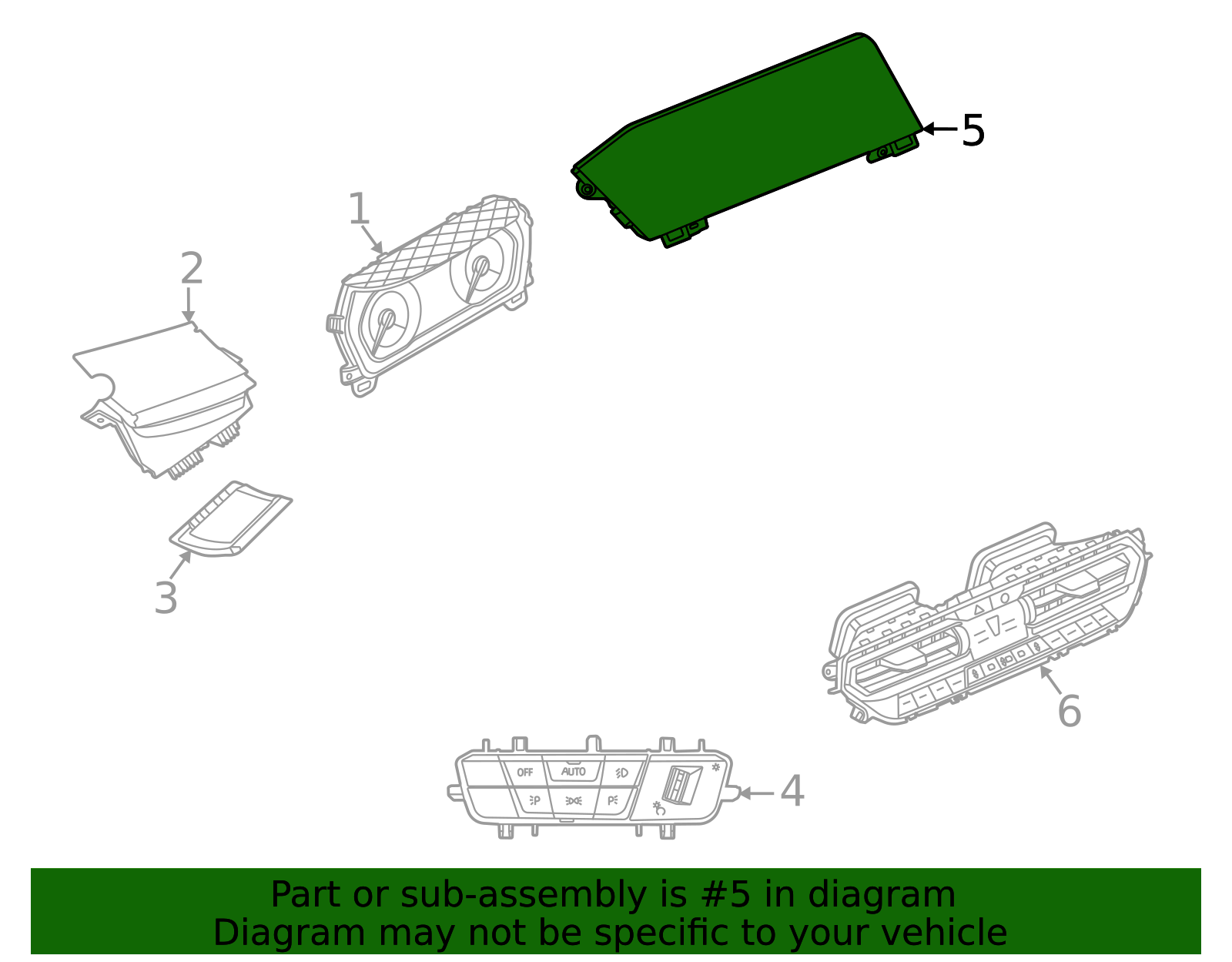 5

1

2

3

6

OFF AUTO P P

4

Part or sub-assembly is #5 in diagram
Diagram may not be specific to your vehicle