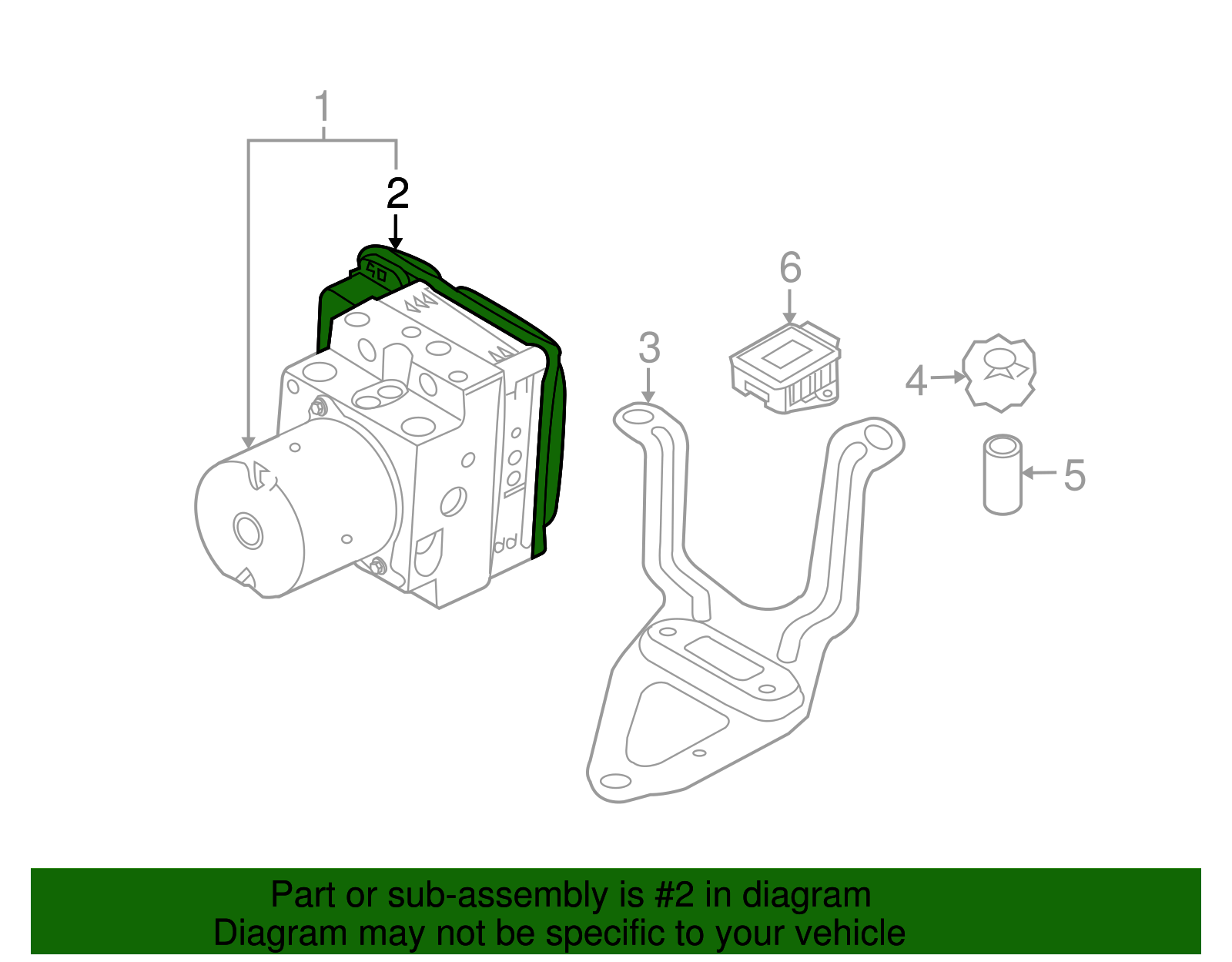 1
2
6
3
4
5

Part or sub-assembly is #2 in diagram
Diagram may not be specific to your vehicle